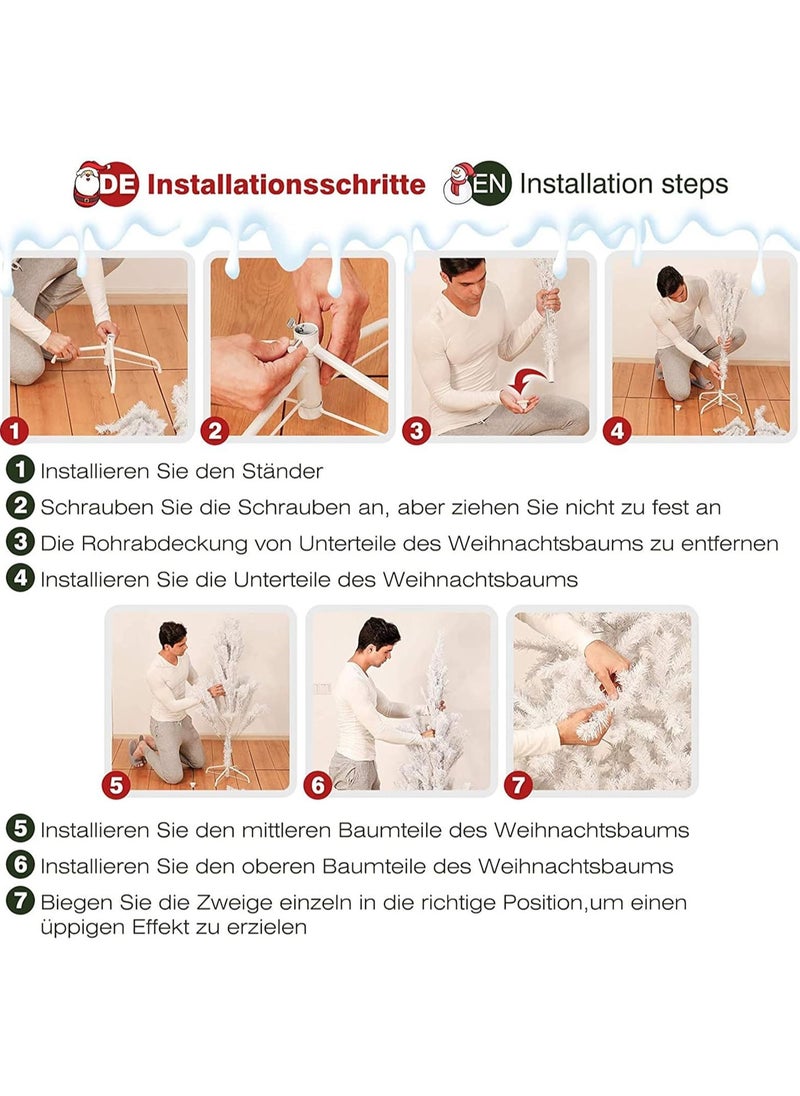 DE Installationsschritte EN Installation steps

1 2 3 4

1 Installieren Sie den Ständer
2 Schrauben Sie die Schrauben an, aber ziehen Sie nicht zu fest an
3 Die Rohrabdeckung von Unterteile des Weihnachtsbaums zu entfernen
4 Installieren Sie die Unterteile des Weihnachtsbaums

5 6 7

5 Installieren Sie den mittleren Baumteile des Weihnachtsbaums
6 Installieren Sie den oberen Baumteile des Weihnachtsbaums
7 Biegen Sie die Zweige einzeln in die richtige Position,um einen üppigen Effekt zu erzielen