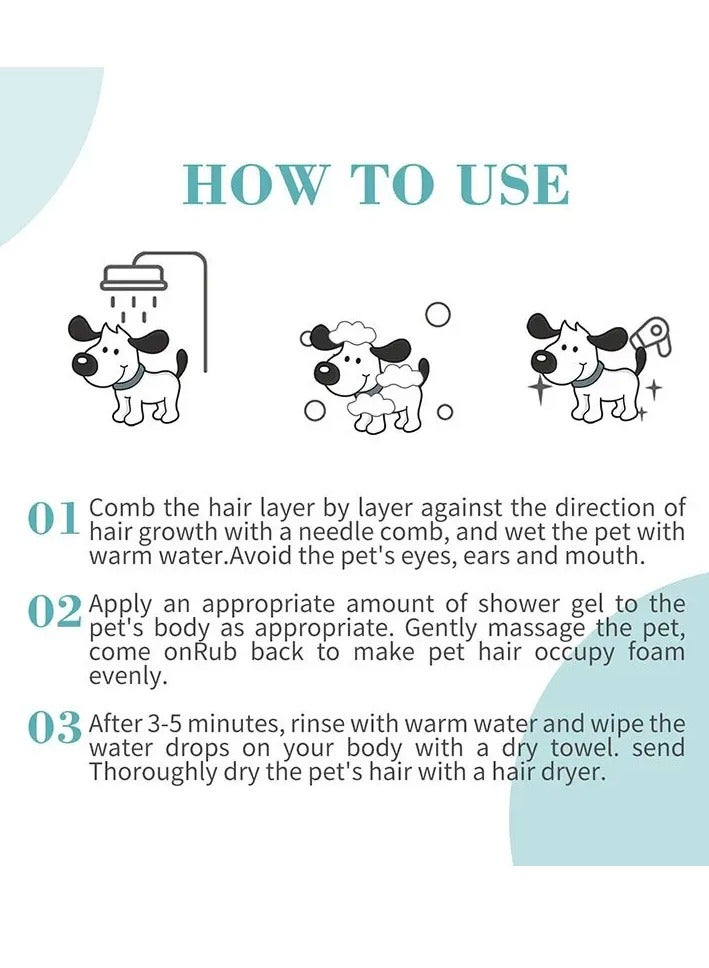 HOW TO USE

01 Comb the hair layer by layer against the direction of hair growth with a needle comb, and wet the pet with warm water.Avoid the pet's eyes, ears and mouth.

02 Apply an appropriate amount of shower gel to the pet's body as appropriate. Gently massage the pet, come onRub back to make pet hair occupy foam evenly.

03 After 3-5 minutes, rinse with warm water and wipe the water drops on your body with a dry towel. send Thoroughly dry the pet's hair with a hair dryer.