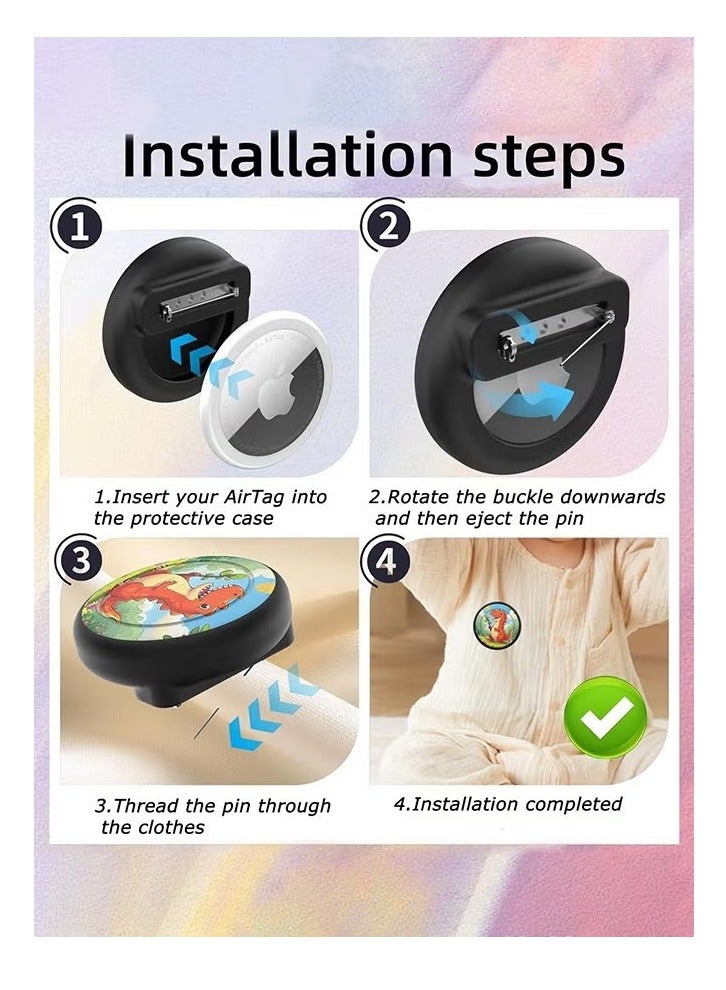 Installation steps

1

1.Insert your AirTag into the protective case

2

2.Rotate the buckle downwards and then eject the pin

3

3.Thread the pin through the clothes

4

4.Installation completed