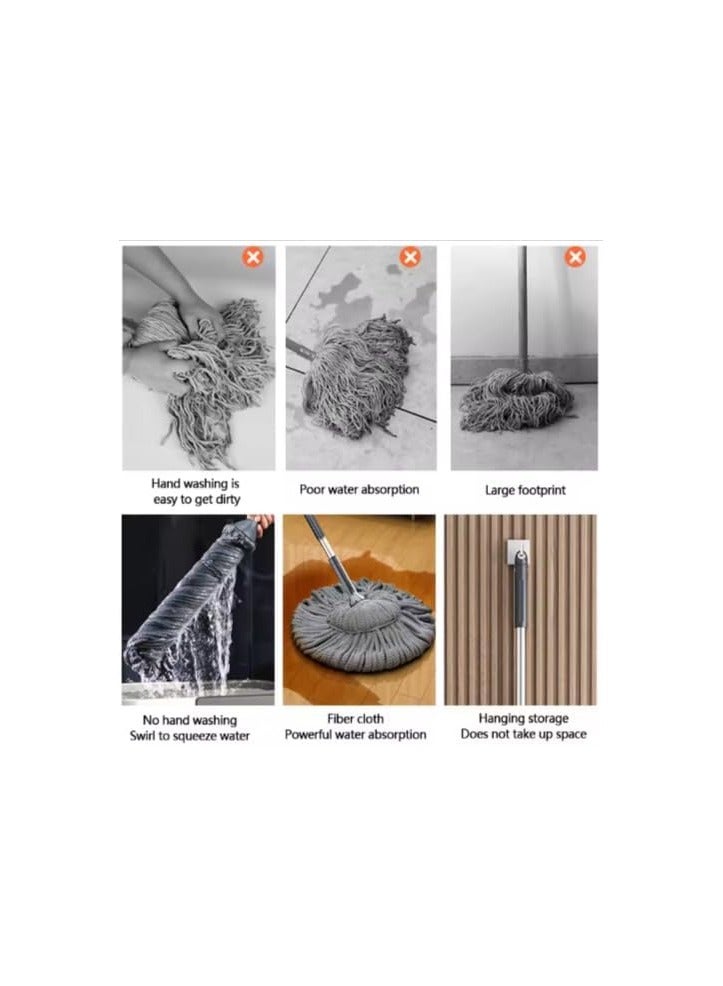 Hand washing is
easy to get dirty

Poor water absorption

Large footprint

No hand washing
Swirl to squeeze water

Fiber cloth
Powerful water absorption

Hanging storage
Does not take up space