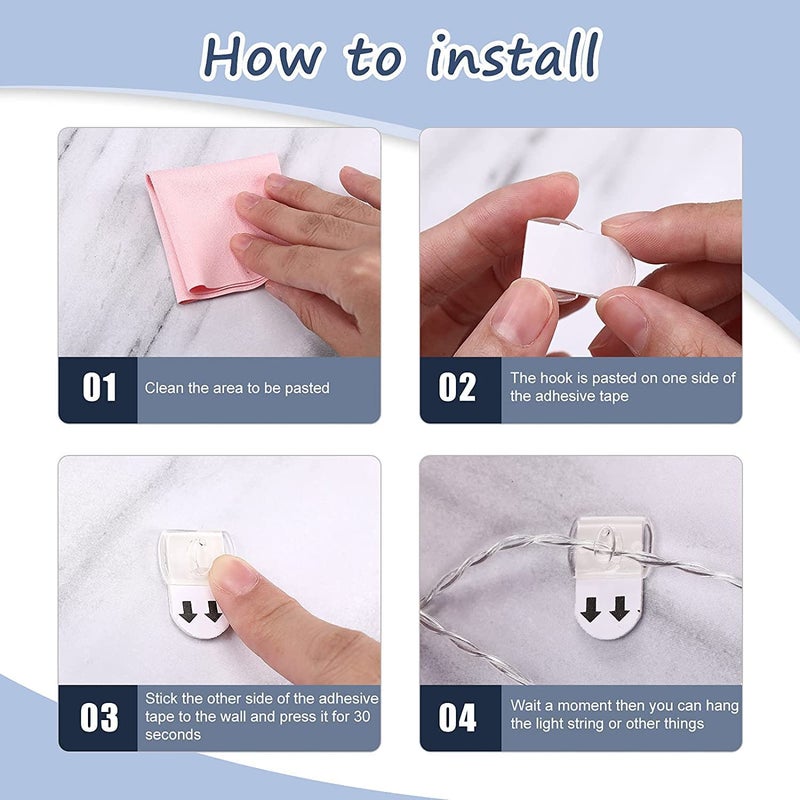 How to install

01 Clean the area to be pasted

02 The hook is pasted on one side of the adhesive tape

03 Stick the other side of the adhesive tape to the wall and press it for 30 seconds

04 Wait a moment then you can hang the light string or other things