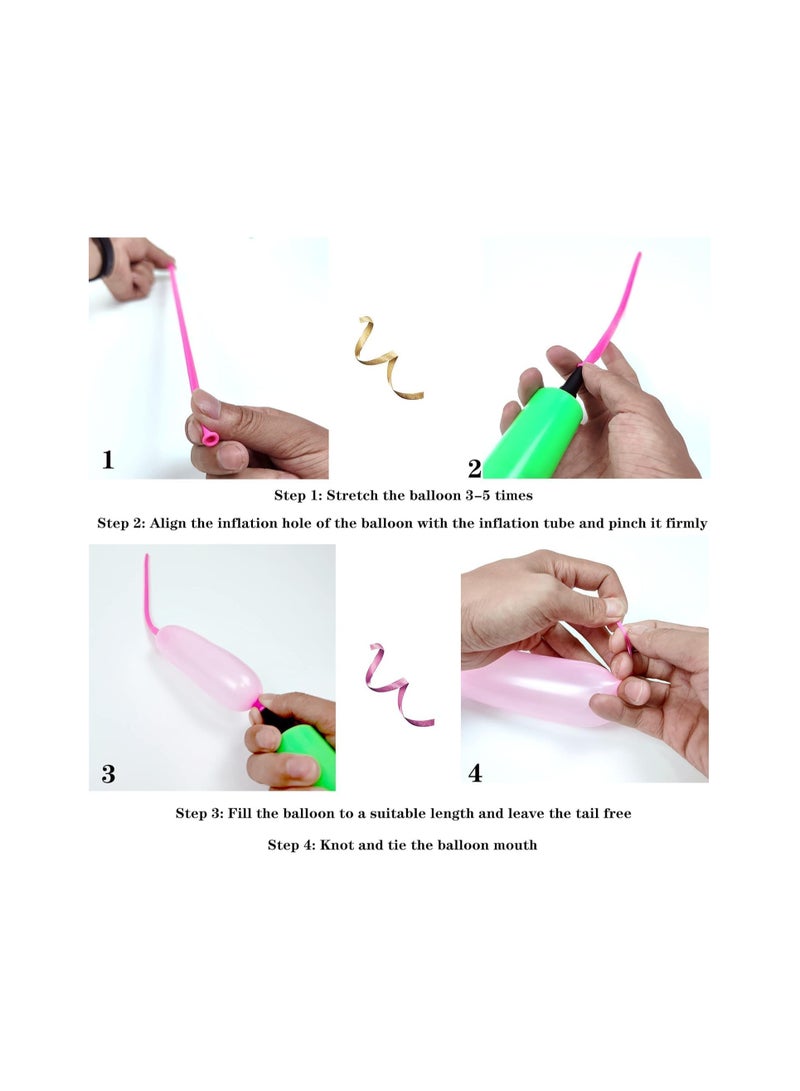 1

2

Step 1: Stretch the balloon 3-5 times

Step 2: Align the inflation hole of the balloon with the inflation tube and pinch it firmly

3

4

Step 3: Fill the balloon to a suitable length and leave the tail free

Step 4: Knot and tie the balloon mouth