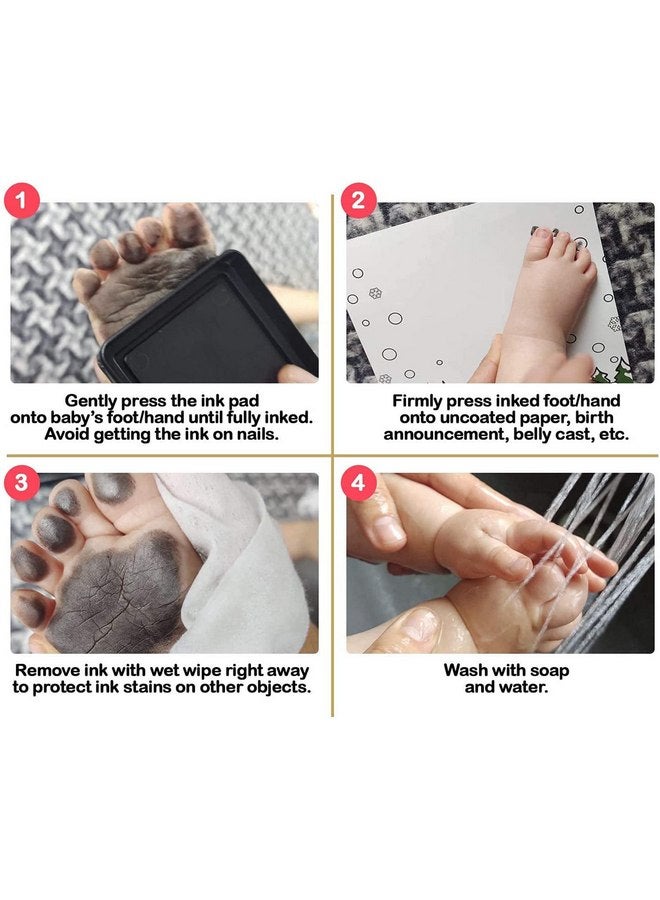 1

Gently press the ink pad onto baby's foot/hand until fully inked. Avoid getting the ink on nails.

2

Firmly press inked foot/hand onto uncoated paper, birth announcement, belly cast, etc.

3

Remove ink with wet wipe right away to protect ink stains on other objects.

4

Wash with soap and water.