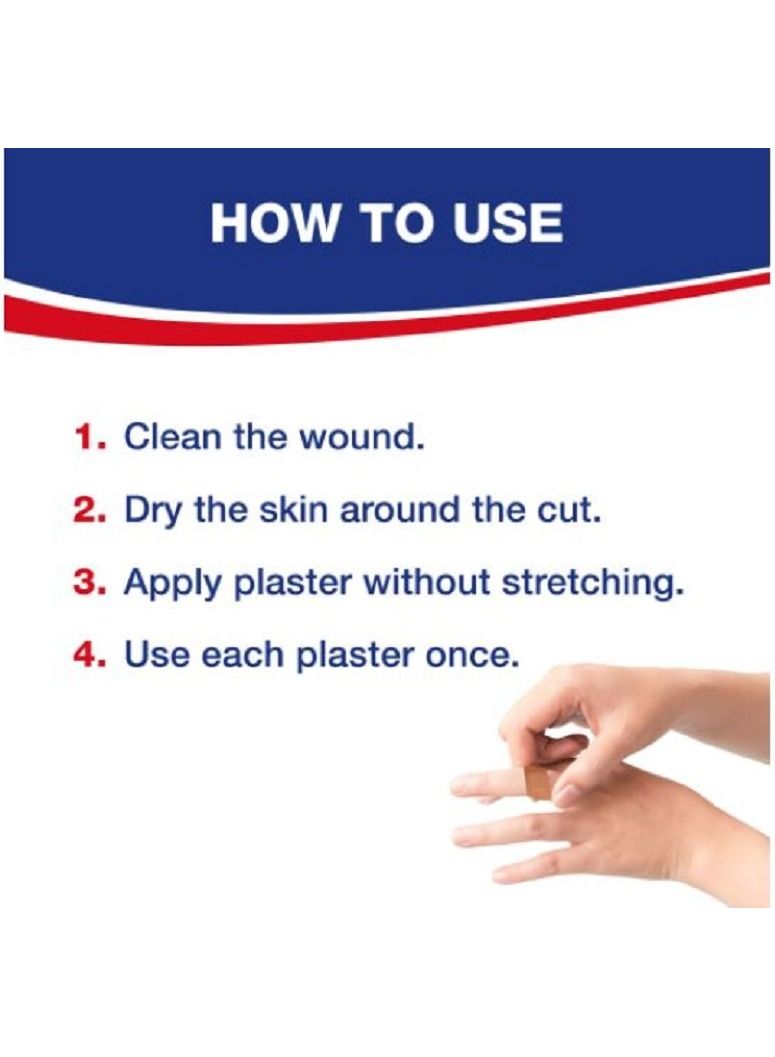 HOW TO USE

1. Clean the wound.

2. Dry the skin around the cut.

3. Apply plaster without stretching.

4. Use each plaster once.