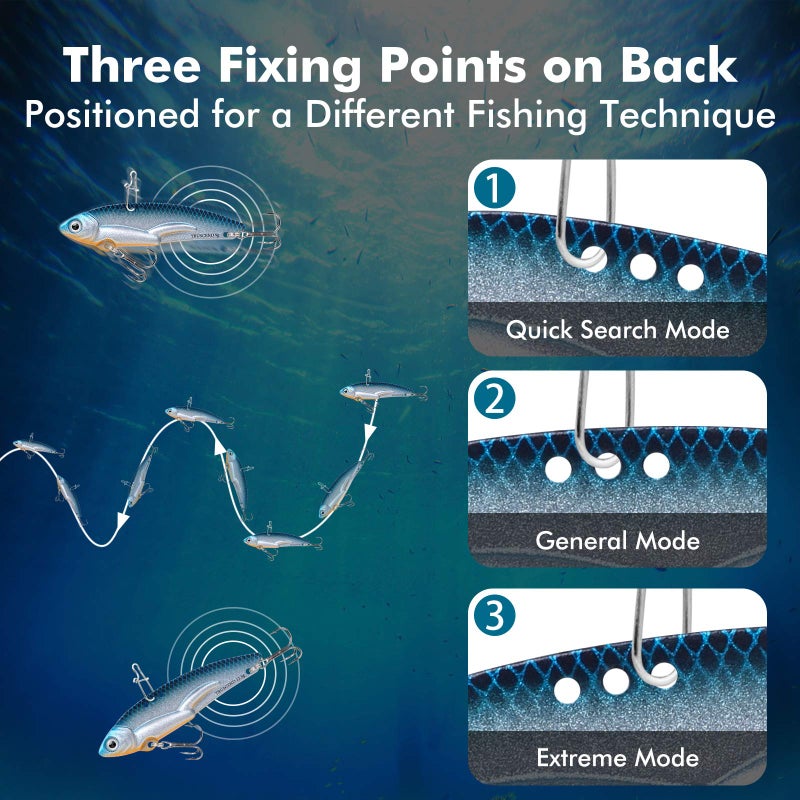 Three Fixing Points on Back
Positioned for a Different Fishing Technique

1
Quick Search Mode

2
General Mode

3
Extreme Mode