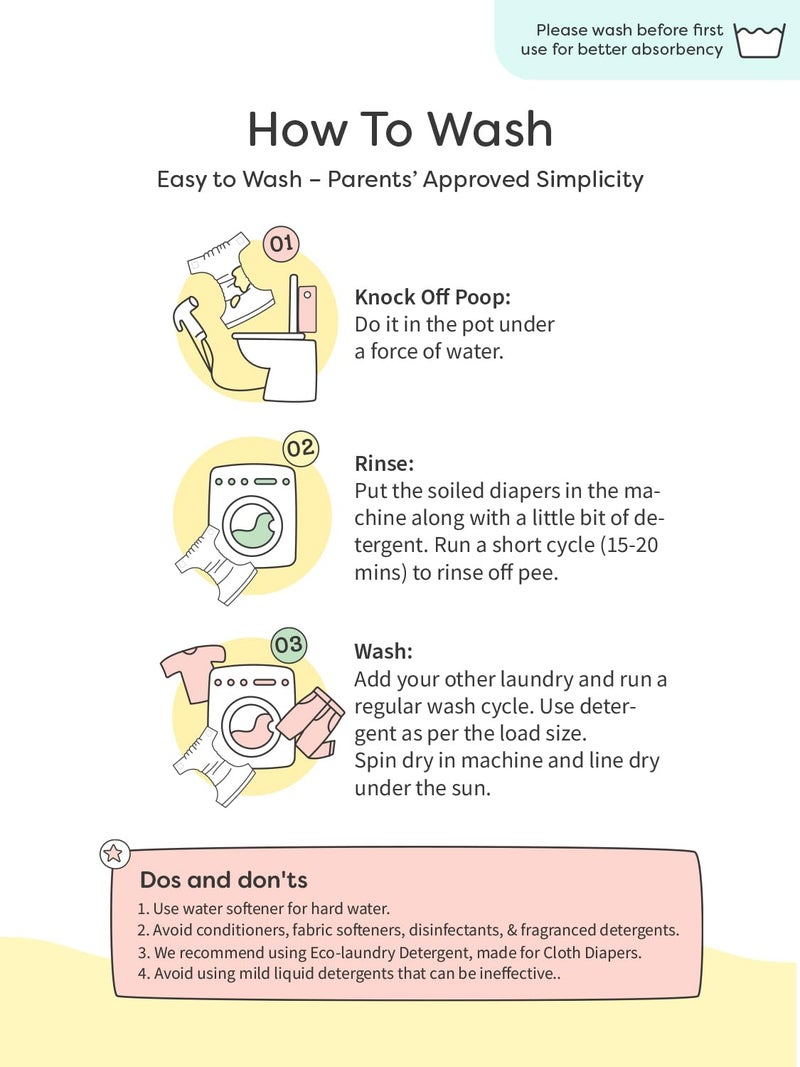 Please wash before first use for better absorbency

How To Wash

Easy to Wash – Parents' Approved Simplicity

01

Knock Off Poop:
Do it in the pot under a force of water.

02

Rinse:
Put the soiled diapers in the machine along with a little bit of detergent. Run a short cycle (15-20 mins) to rinse off pee.

03

Wash:
Add your other laundry and run a regular wash cycle. Use detergent as per the load size.
Spin dry in machine and line dry under the sun.

Dos and don'ts
1. Use water softener for hard water.
2. Avoid conditioners, fabric softeners, disinfectants, & fragranced detergents.
3. We recommend using Eco-laundry Detergent, made for Cloth Diapers.
4. Avoid using mild liquid detergents that can be ineffective..