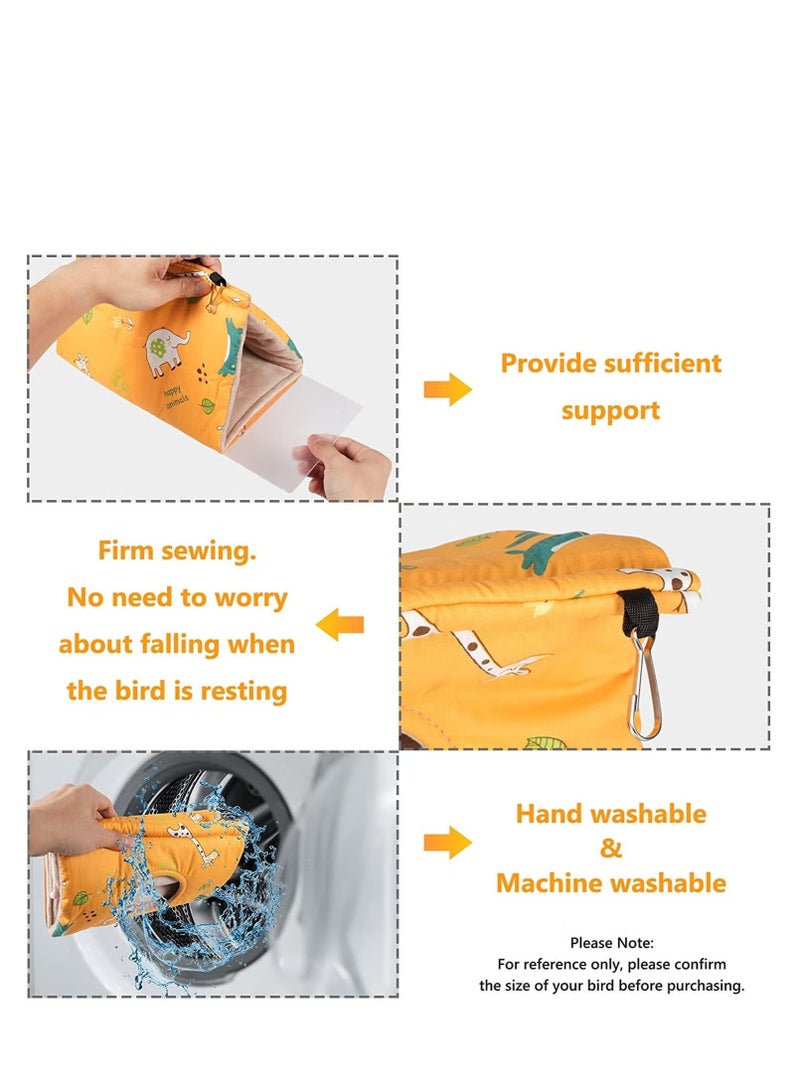 happy animals

Provide sufficient support

Firm sewing.
No need to worry about falling when the bird is resting

Hand washable
&
Machine washable

Please Note:
For reference only, please confirm the size of your bird before purchasing.