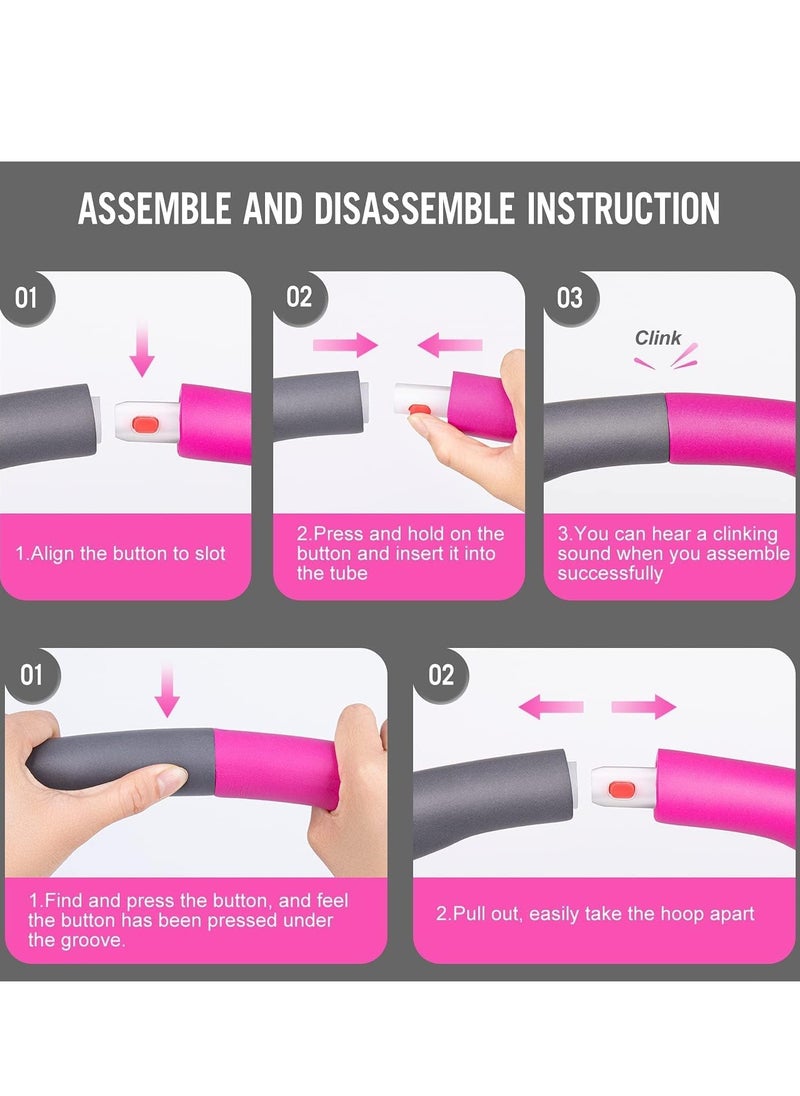 ASSEMBLE AND DISASSEMBLE INSTRUCTION

01

1.Align the button to slot

02

2.Press and hold on the button and insert it into the tube

03

Clink

3.You can hear a clinking sound when you assemble successfully

01

1.Find and press the button, and feel the button has been pressed under the groove.

02

2.Pull out, easily take the hoop apart