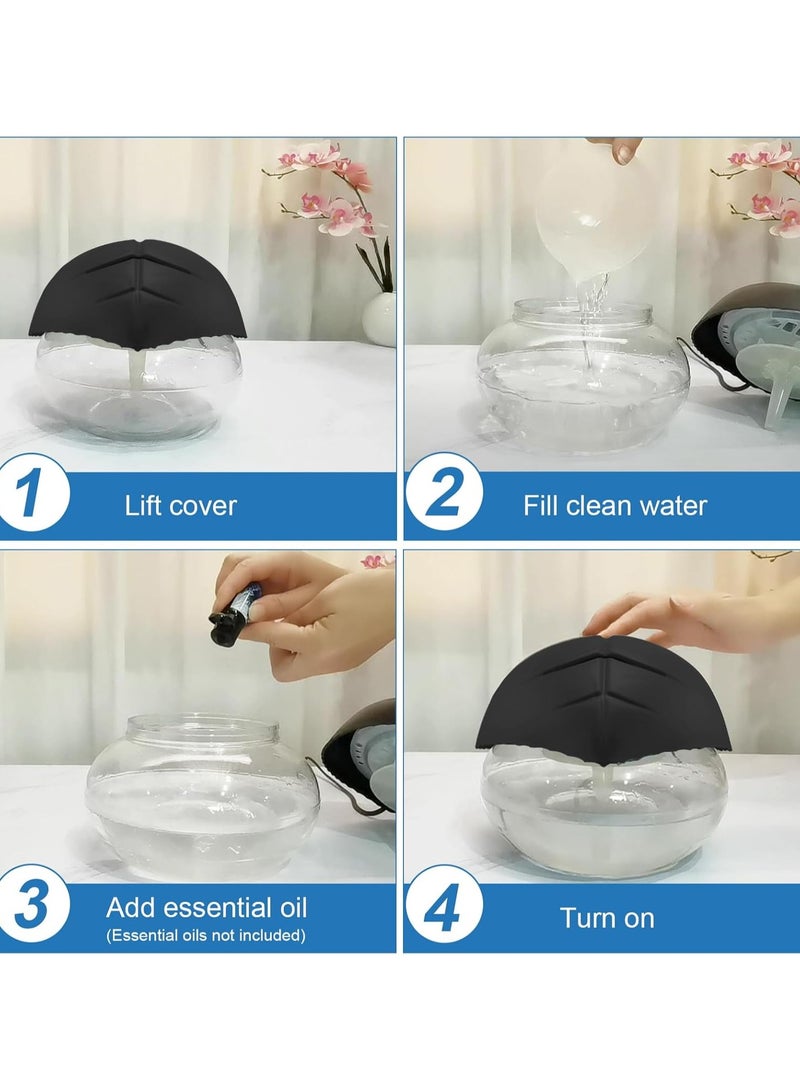 1 Lift cover

2 Fill clean water

3 Add essential oil
(Essential oils not included)

4 Turn on