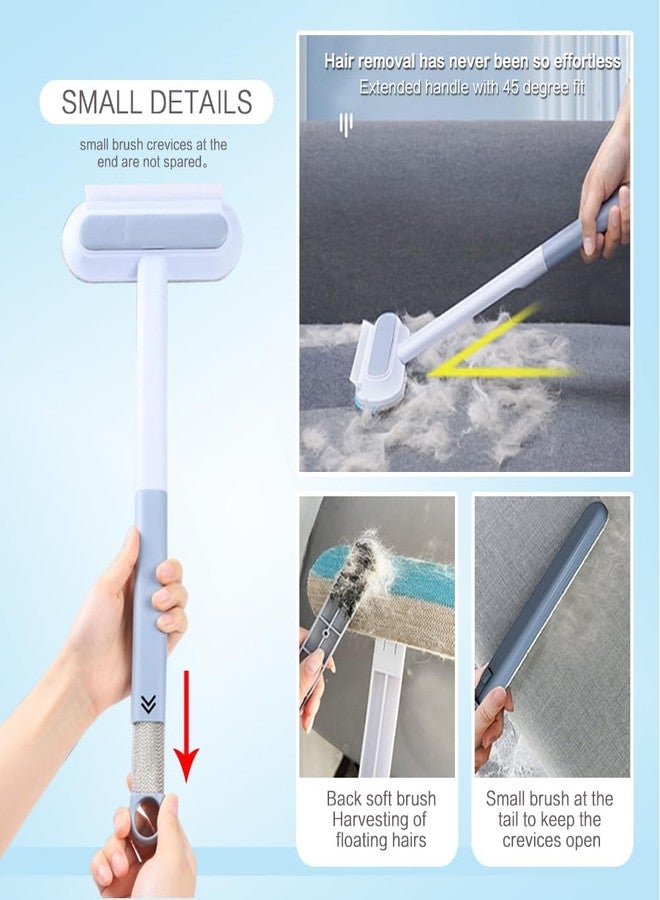 SMALL DETAILS

small brush crevices at the end are not spared。

Hair removal has never been so effortless
Extended handle with 45 degree fit

Back soft brush Harvesting of floating hairs

Small brush at the tail to keep the crevices open