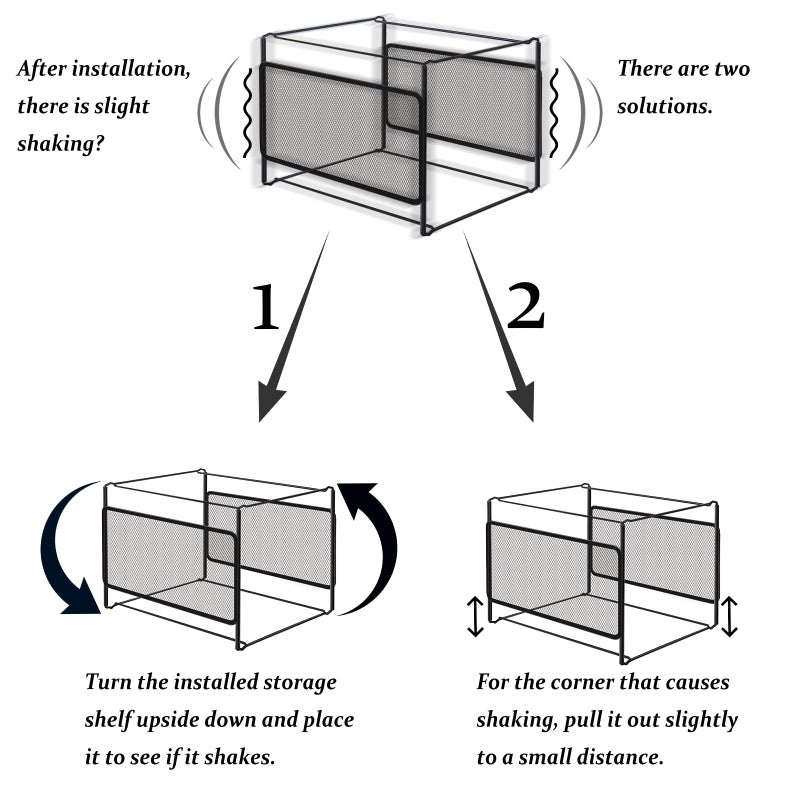 After installation, there is slight shaking?

There are two solutions.

1

2

Turn the installed storage shelf upside down and place it to see if it shakes.

For the corner that causes shaking, pull it out slightly to a small distance.