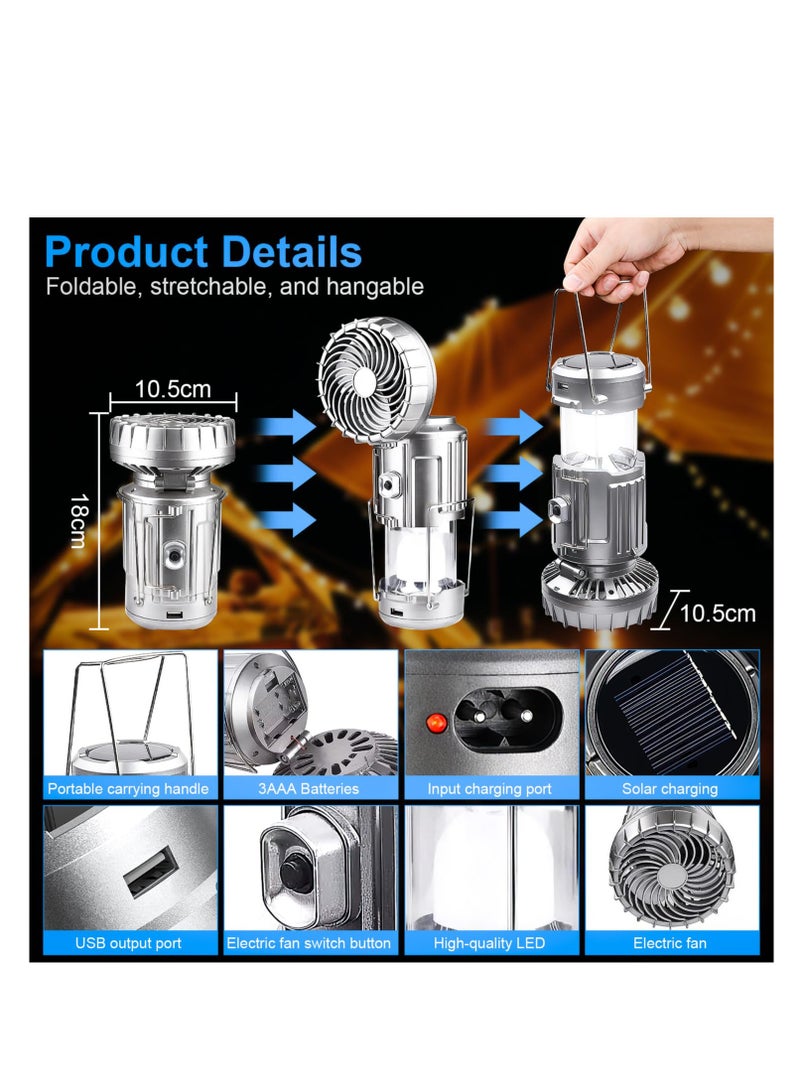 Product Details
Foldable, stretchable, and hangable

10.5cm
18cm
10.5cm

Portable carrying handle
3AAA Batteries
Input charging port
Solar charging
USB output port
Electric fan switch button
High-quality LED
Electric fan