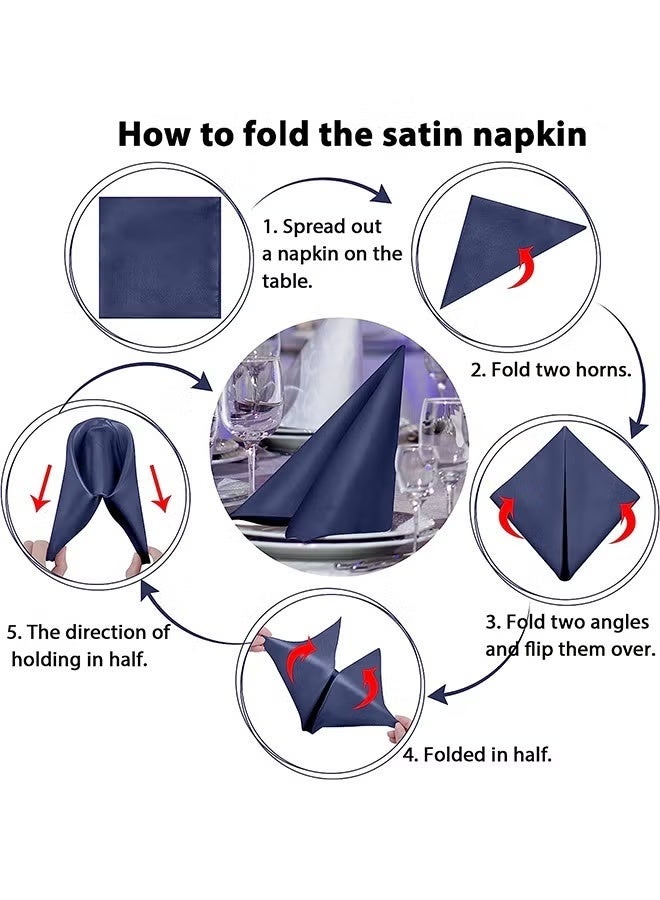 How to fold the satin napkin

1. Spread out a napkin on the table.

2. Fold two horns.

3. Fold two angles and flip them over.

4. Folded in half.

5. The direction of holding in half.