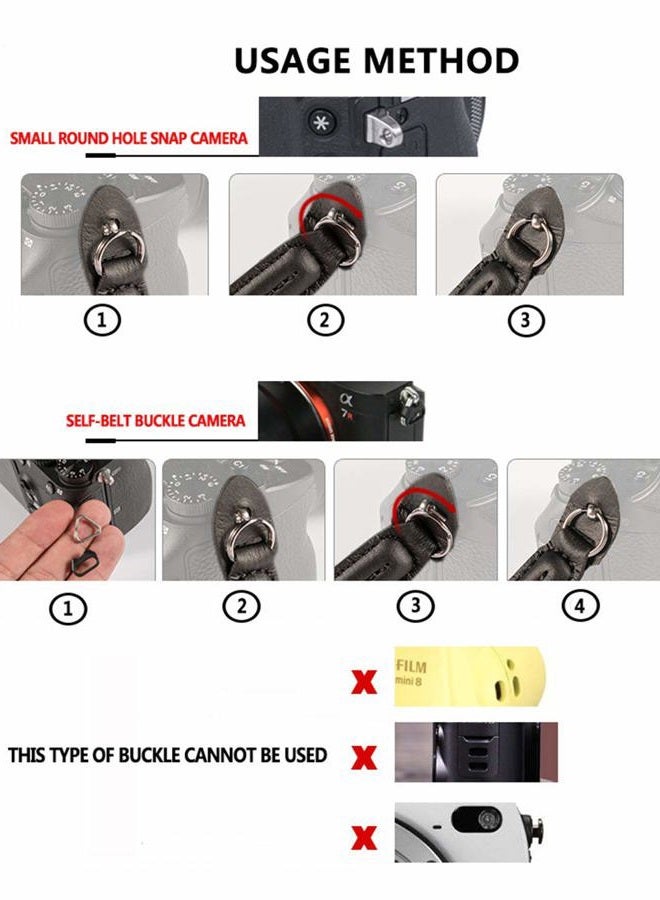 USAGE METHOD

SMALL ROUND HOLE SNAP CAMERA

① ② ③

SELF-BELT BUCKLE CAMERA

α 7R

① ② ③ ④

X FILM mini 8

THIS TYPE OF BUCKLE CANNOT BE USED X

X