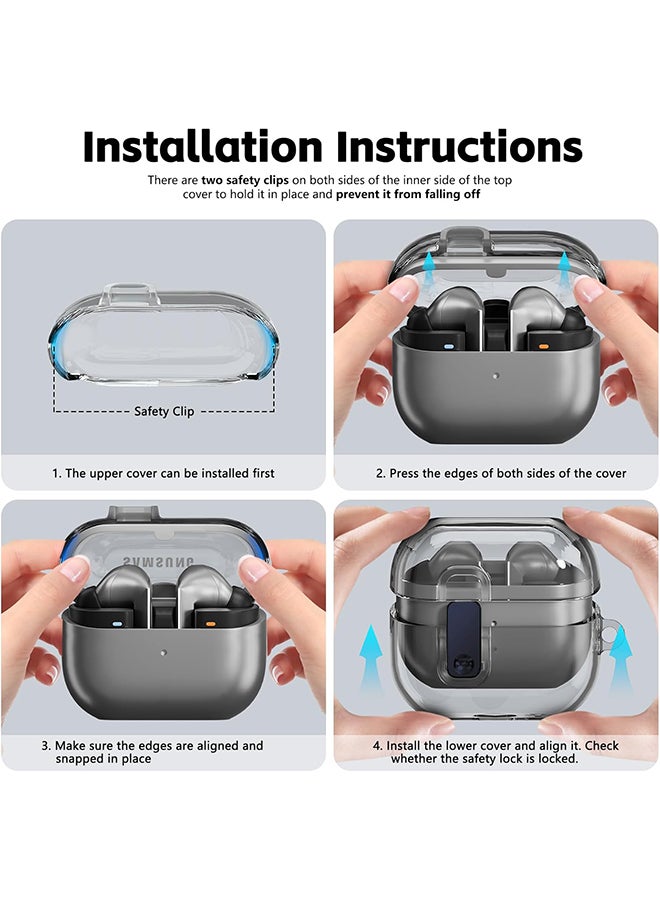 Installation Instructions

There are two safety clips on both sides of the inner side of the top cover to hold it in place and prevent it from falling off

Safety Clip

1. The upper cover can be installed first

2. Press the edges of both sides of the cover

SAMSUNG

3. Make sure the edges are aligned and snapped in place

4. Install the lower cover and align it. Check whether the safety lock is locked.