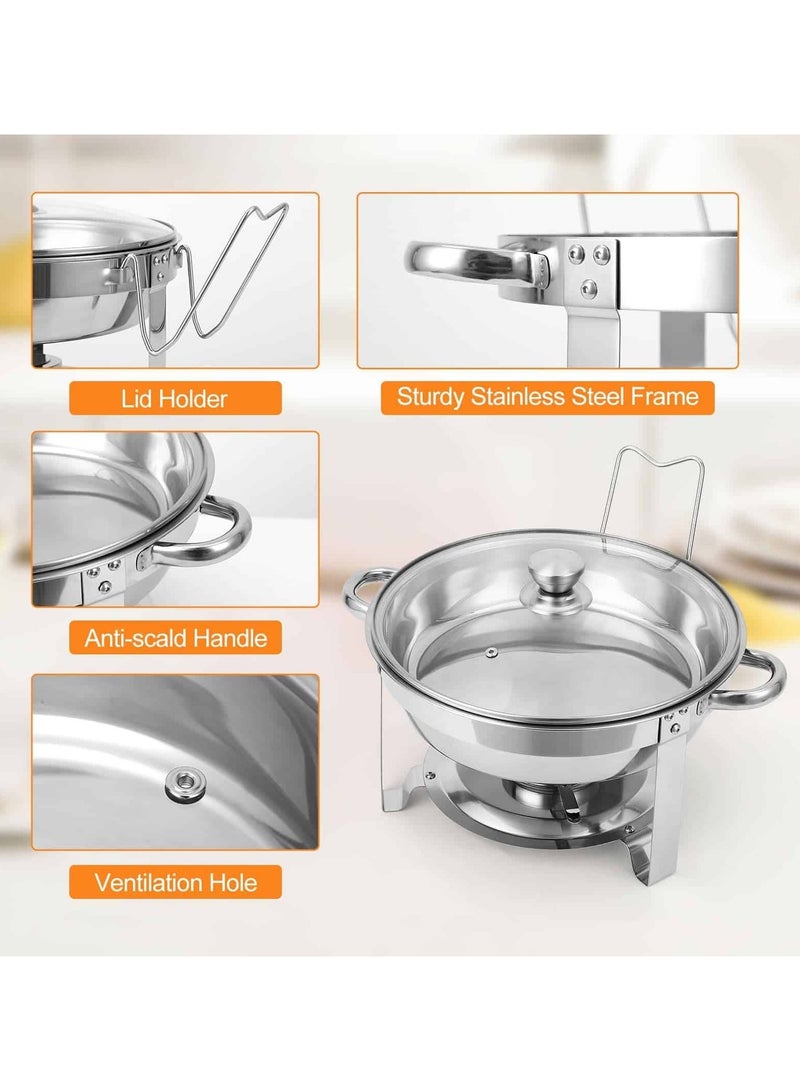 Lid Holder

Sturdy Stainless Steel Frame

Anti-scald Handle

Ventilation Hole