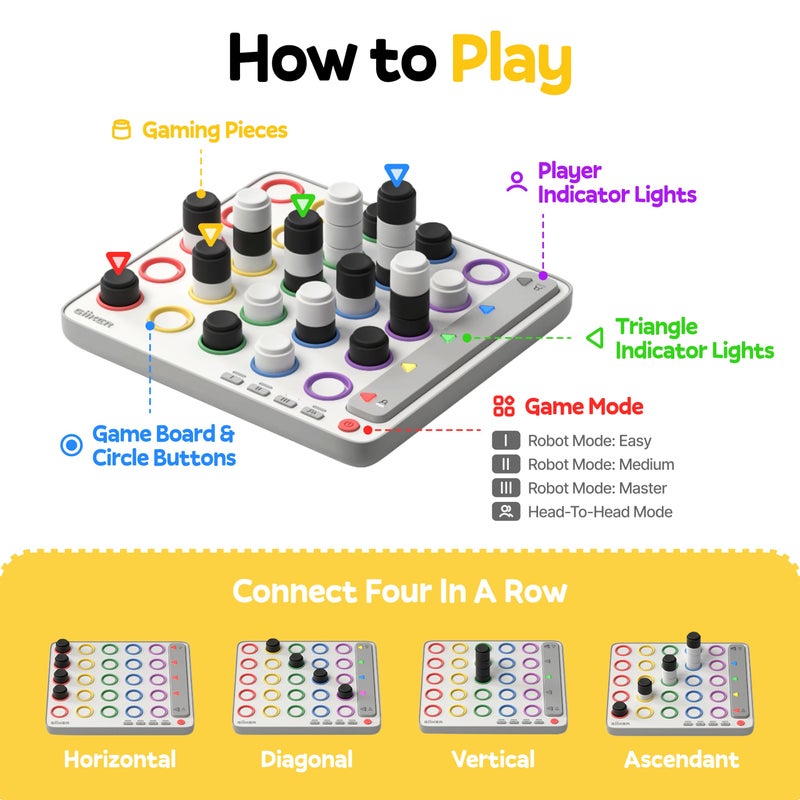 How to Play

Gaming Pieces

Player Indicator Lights

Triangle Indicator Lights

Game Board & Circle Buttons

Game Mode

I Robot Mode: Easy

II Robot Mode: Medium

III Robot Mode: Master

Head-To-Head Mode

Connect Four In A Row

Horizontal

Diagonal

Vertical

Ascendant