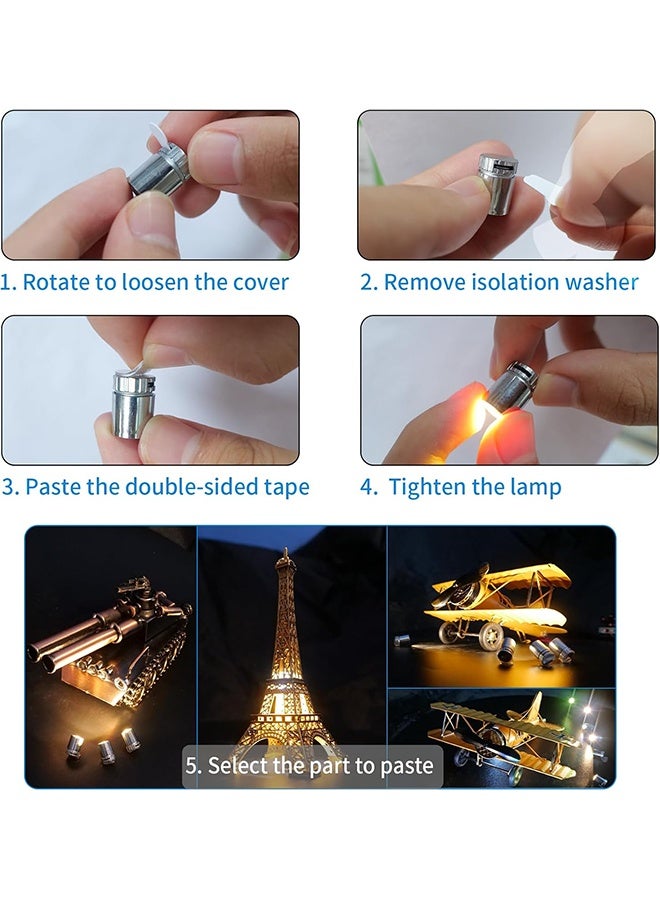 1. Rotate to loosen the cover

2. Remove isolation washer

3. Paste the double-sided tape

4. Tighten the lamp

5. Select the part to paste