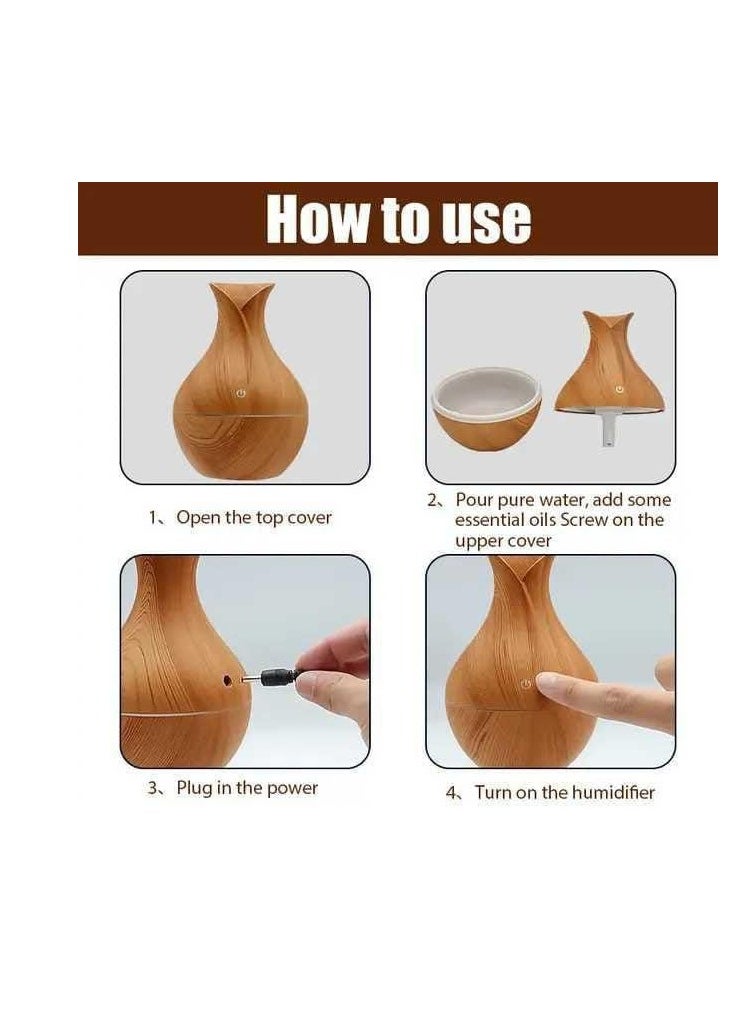 How to use

1、Open the top cover

2、Pour pure water, add some essential oils Screw on the upper cover

3、Plug in the power

4、Turn on the humidifier