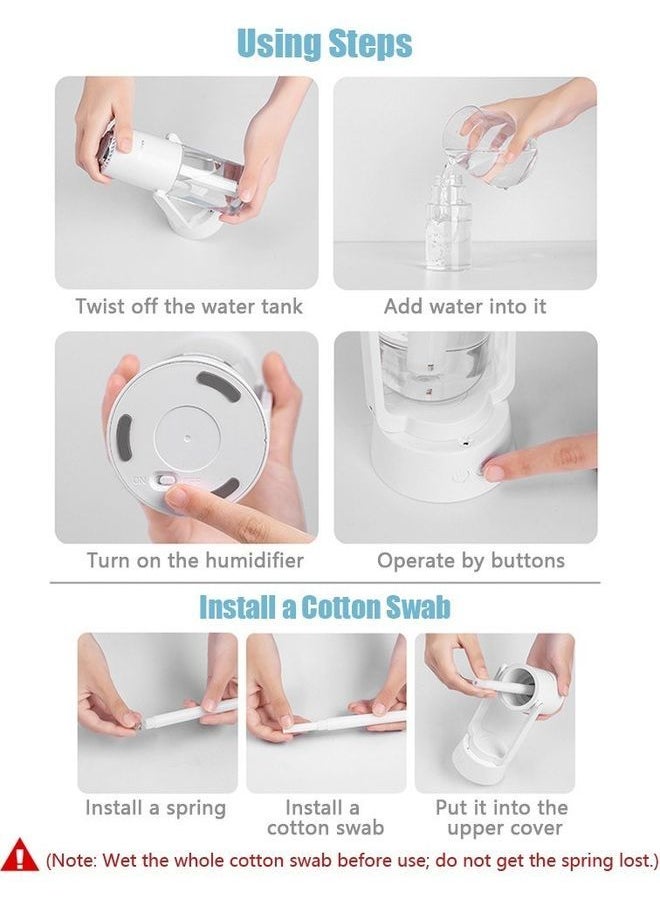 Using Steps

Twist off the water tank

Add water into it

Turn on the humidifier

Operate by buttons

Install a Cotton Swab

Install a spring

Install a cotton swab

Put it into the upper cover

(Note: Wet the whole cotton swab before use; do not get the spring lost.)