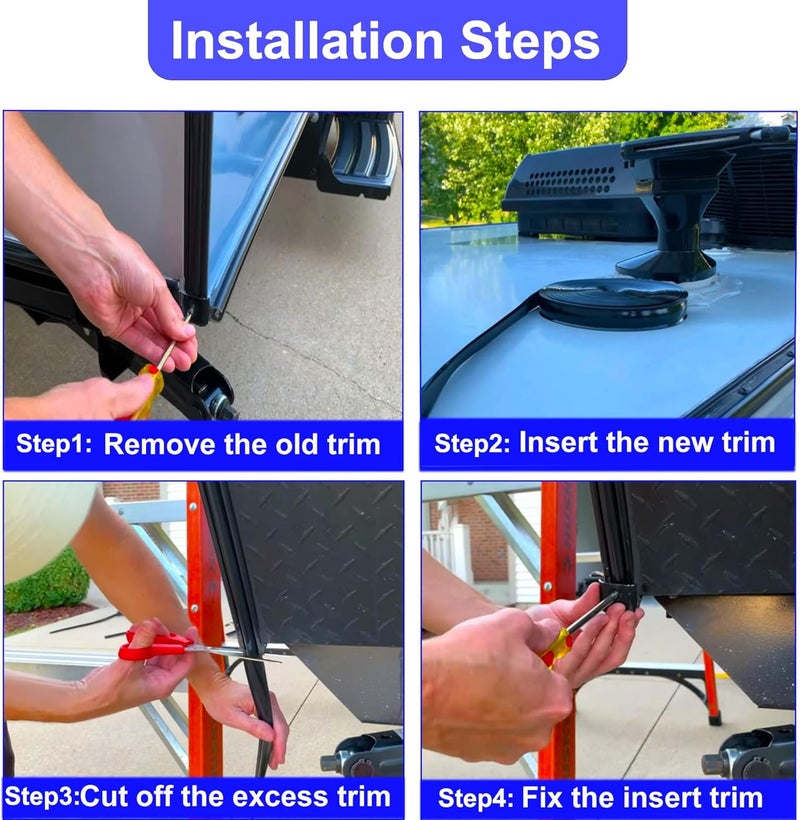 Installation Steps

Step1: Remove the old trim

Step2: Insert the new trim

Step3:Cut off the excess trim

Step4: Fix the insert trim