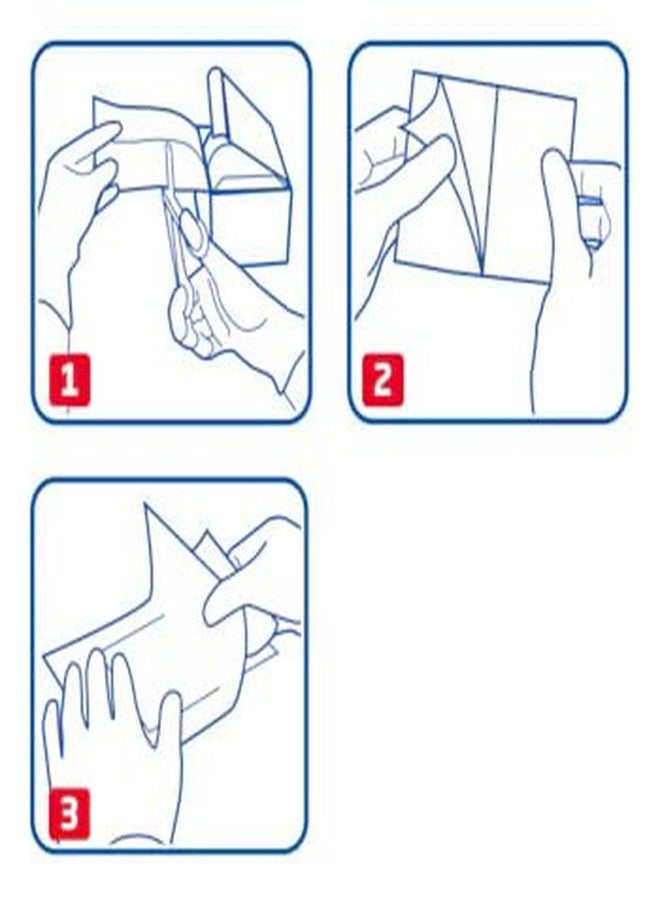 1

2

3