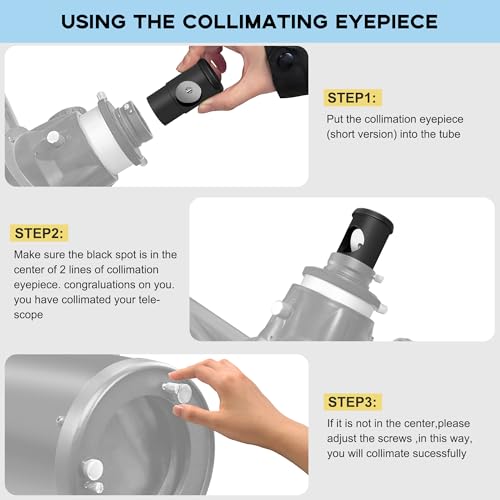 USING THE COLLIMATING EYEPIECE

STEP1:

Put the collimation eyepiece (short version) into the tube

STEP2:

Make sure the black spot is in the center of 2 lines of collimation eyepiece. congraluations on you. you have collimated your telescope

STEP3:

If it is not in the center,please adjust the screws ,in this way, you will collimate sucessfully