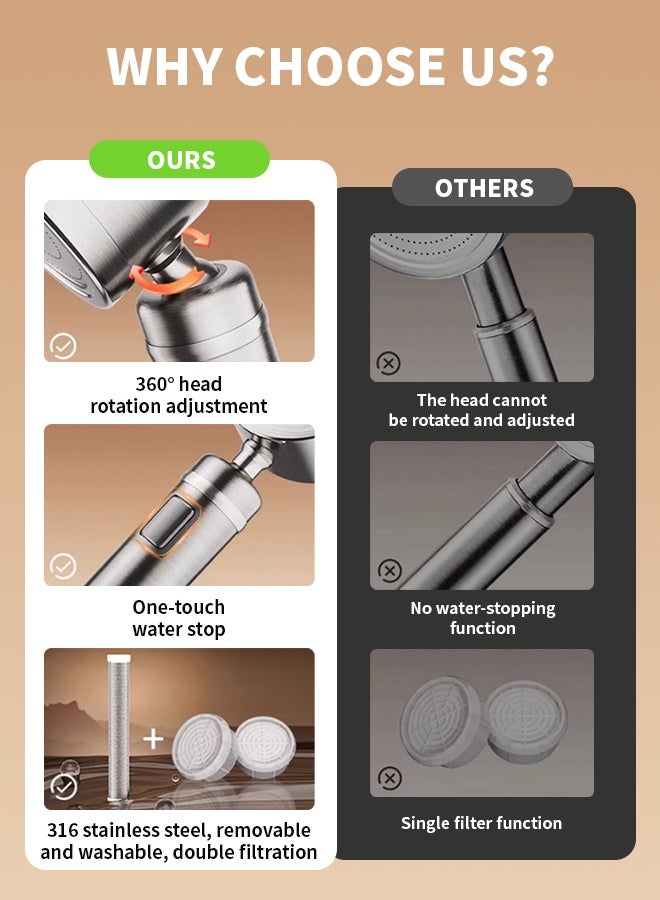 WHY CHOOSE US?

OURS

360° head rotation adjustment

One-touch water stop

+

316 stainless steel, removable and washable, double filtration

OTHERS

The head cannot be rotated and adjusted

No water-stopping function

Single filter function