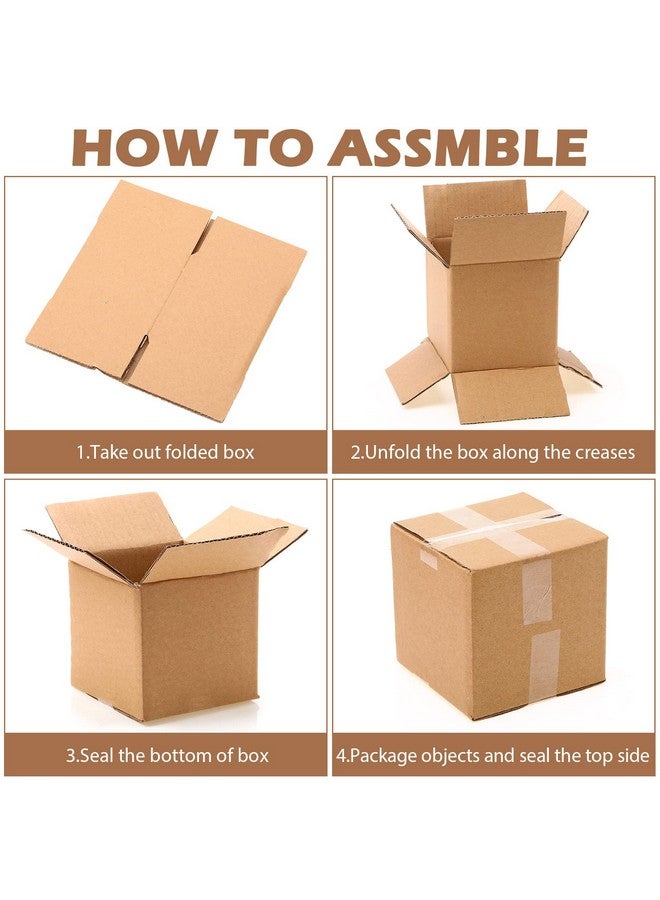 HOW TO ASSMBLE

1.Take out folded box

2.Unfold the box along the creases

3.Seal the bottom of box

4.Package objects and seal the top side