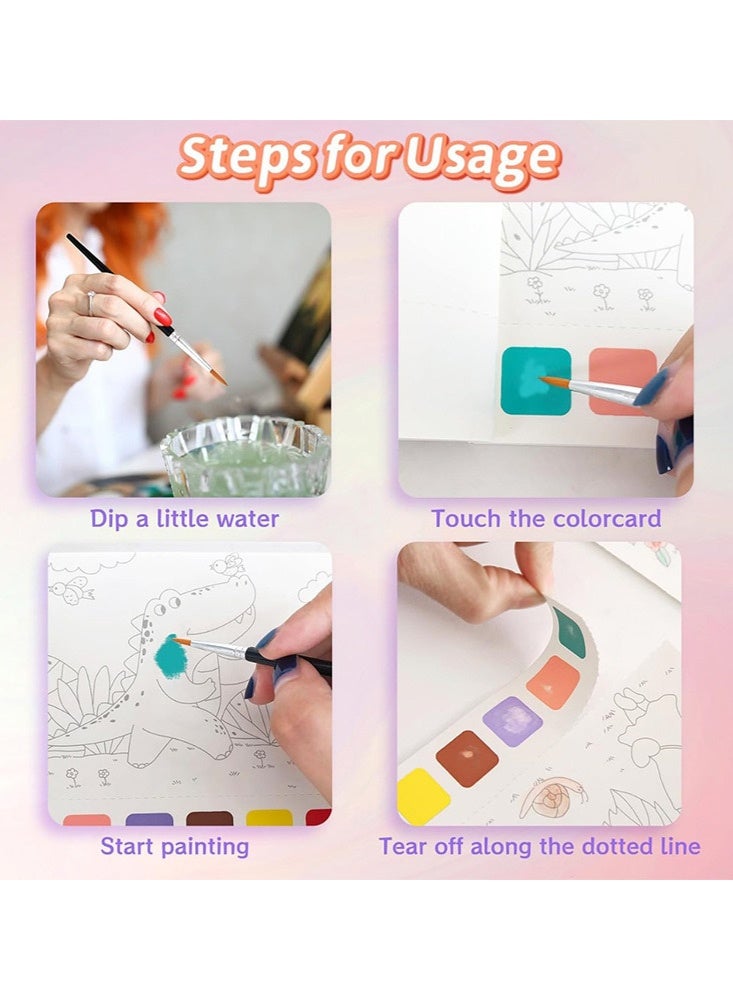 Steps for Usage

Dip a little water

Touch the colorcard

Start painting

Tear off along the dotted line