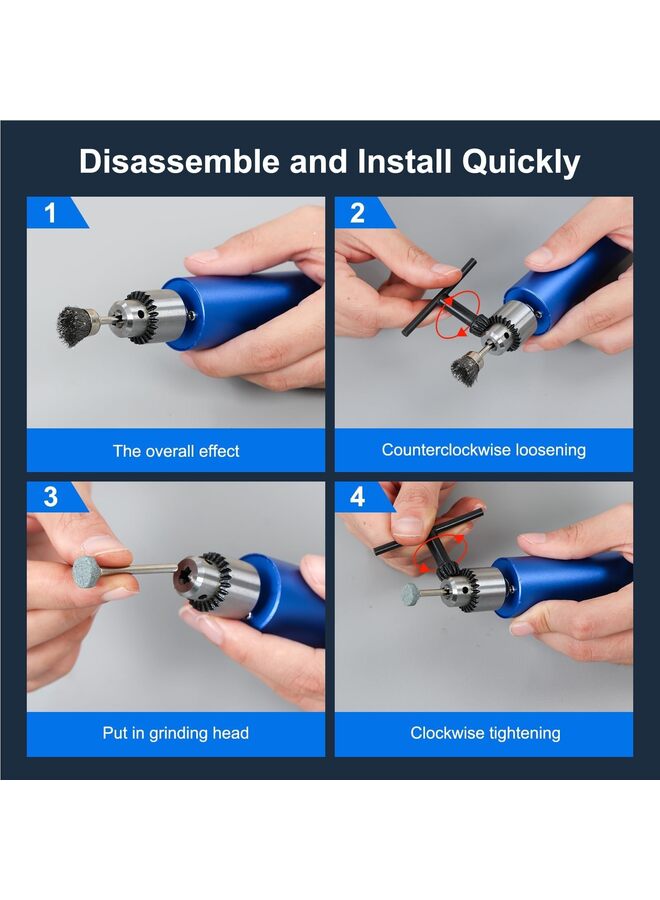 Disassemble and Install Quickly

1

The overall effect

2

Counterclockwise loosening

3

Put in grinding head

4

Clockwise tightening