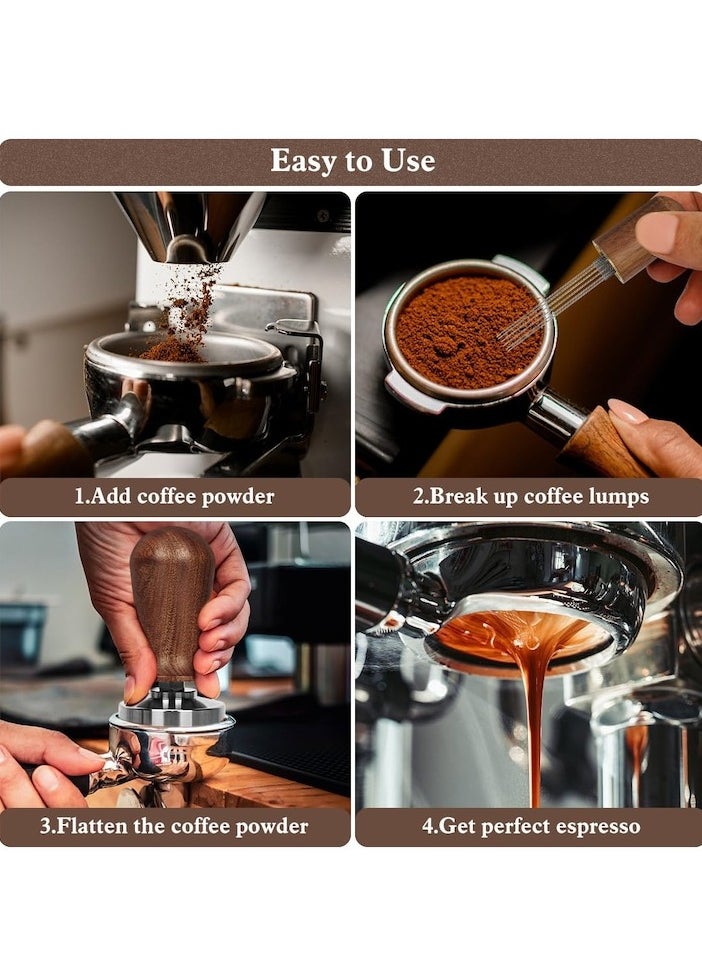 Easy to Use

1.Add coffee powder

2.Break up coffee lumps

3.Flatten the coffee powder

4.Get perfect espresso