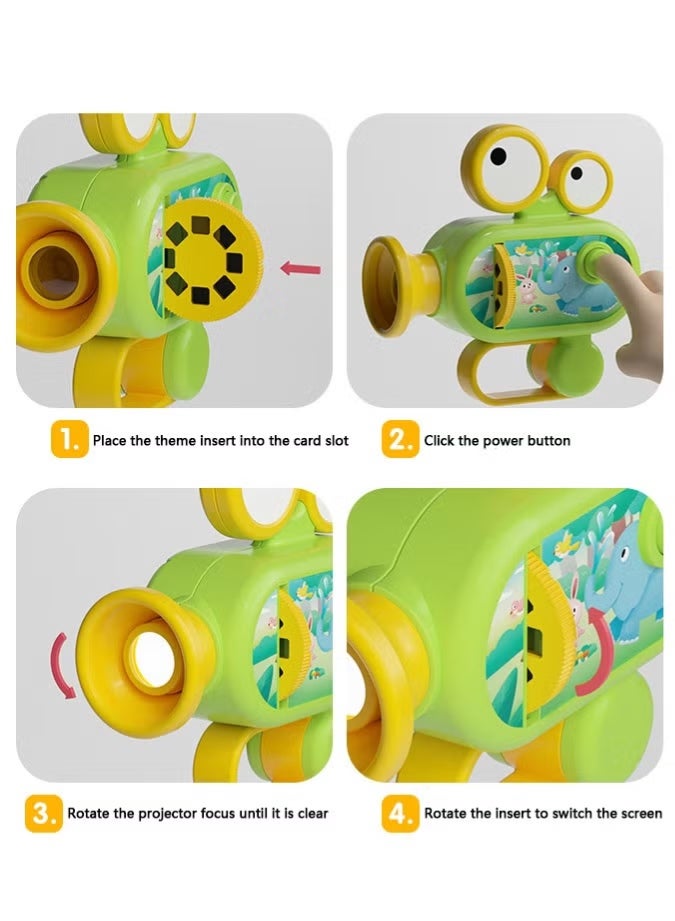 1. Place the theme insert into the card slot

2. Click the power button

3. Rotate the projector focus until it is clear

4. Rotate the insert to switch the screen