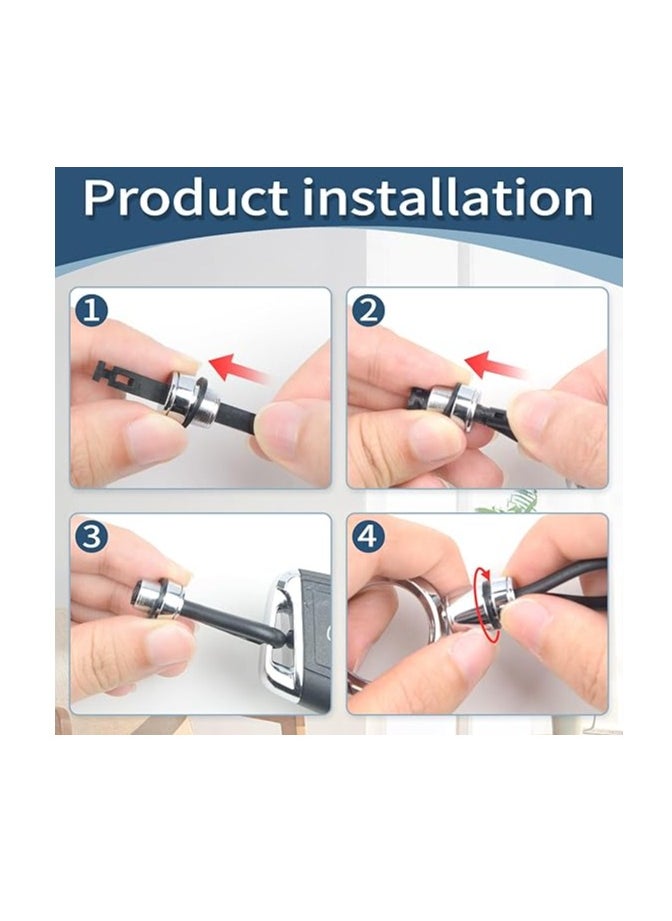 Product installation

1

2

3

4