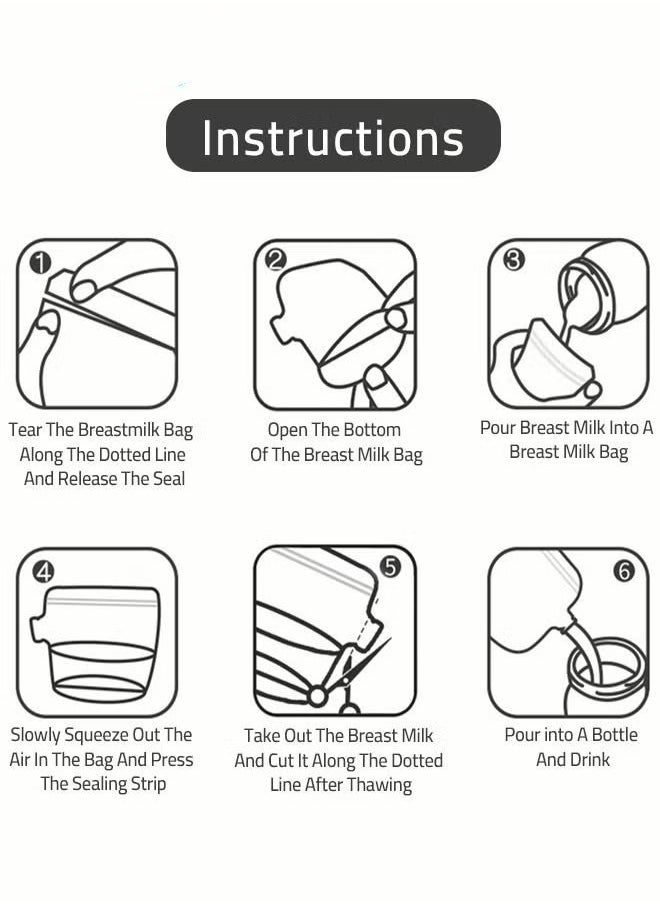 Instructions

1
Tear The Breastmilk Bag Along The Dotted Line And Release The Seal

2
Open The Bottom Of The Breast Milk Bag

3
Pour Breast Milk Into A Breast Milk Bag

4
Slowly Squeeze Out The Air In The Bag And Press The Sealing Strip

5
Take Out The Breast Milk And Cut It Along The Dotted Line After Thawing

6
Pour into A Bottle And Drink