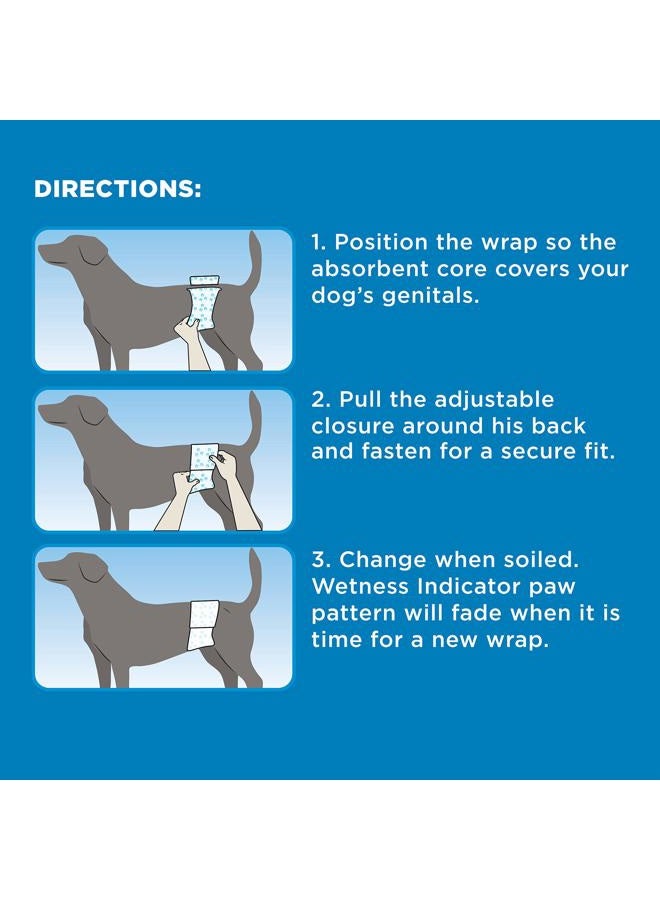 DIRECTIONS:

1. Position the wrap so the absorbent core covers your dog's genitals.

2. Pull the adjustable closure around his back and fasten for a secure fit.

3. Change when soiled. Wetness Indicator paw pattern will fade when it is time for a new wrap.