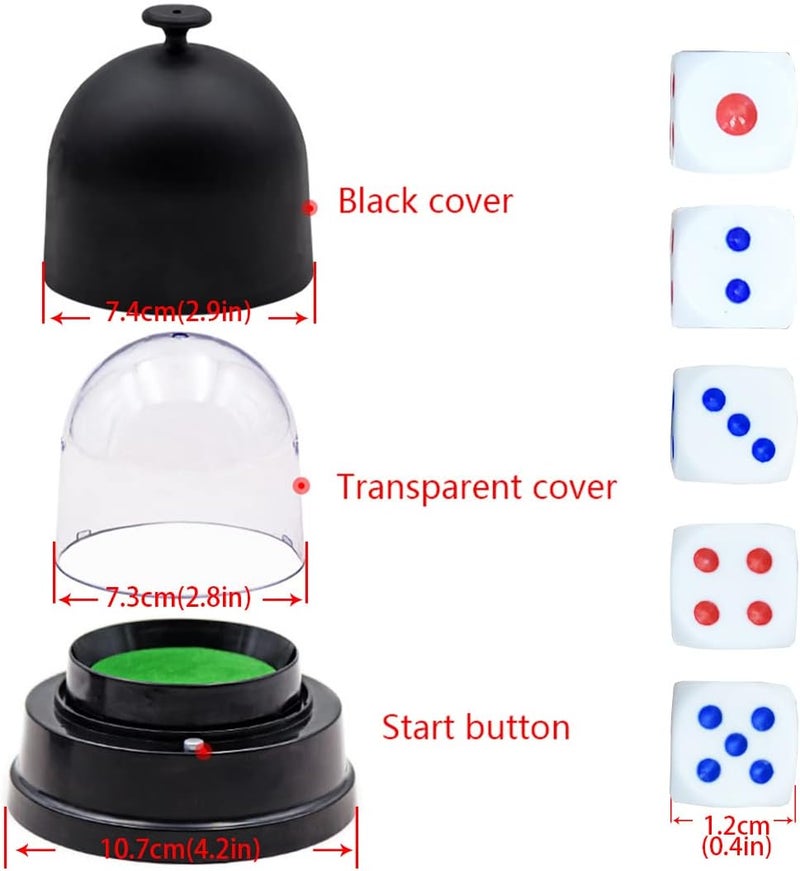 Black cover

7.4cm(2.9in)

Transparent cover

7.3cm(2.8in)

Start button

10.7cm(4.2in)

1.2cm
(0.4in)