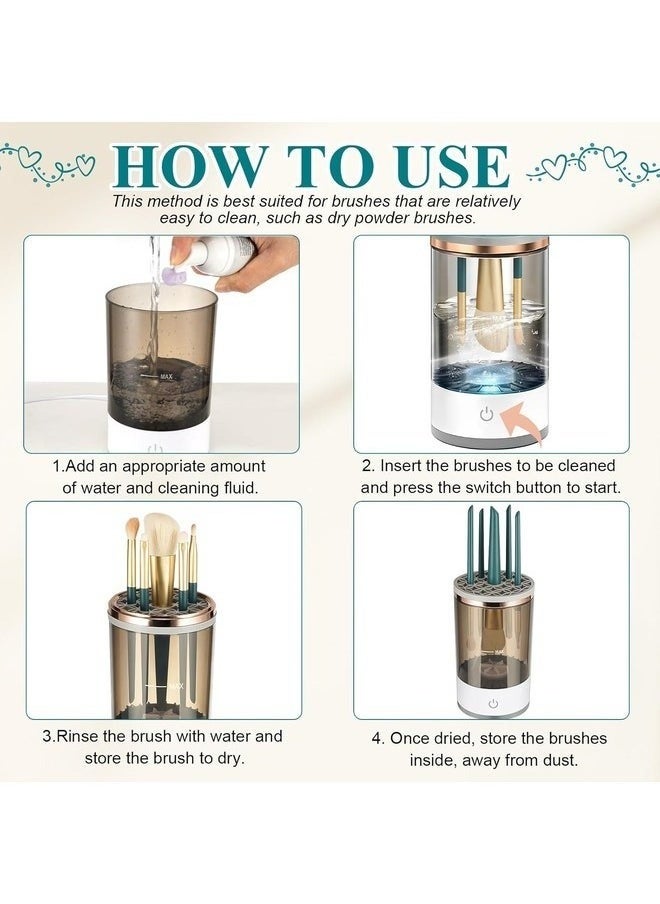 HOW TO USE

This method is best suited for brushes that are relatively easy to clean, such as dry powder brushes.

MAX

1.Add an appropriate amount of water and cleaning fluid.

2. Insert the brushes to be cleaned and press the switch button to start.

MAX

3.Rinse the brush with water and store the brush to dry.

4. Once dried, store the brushes inside, away from dust.