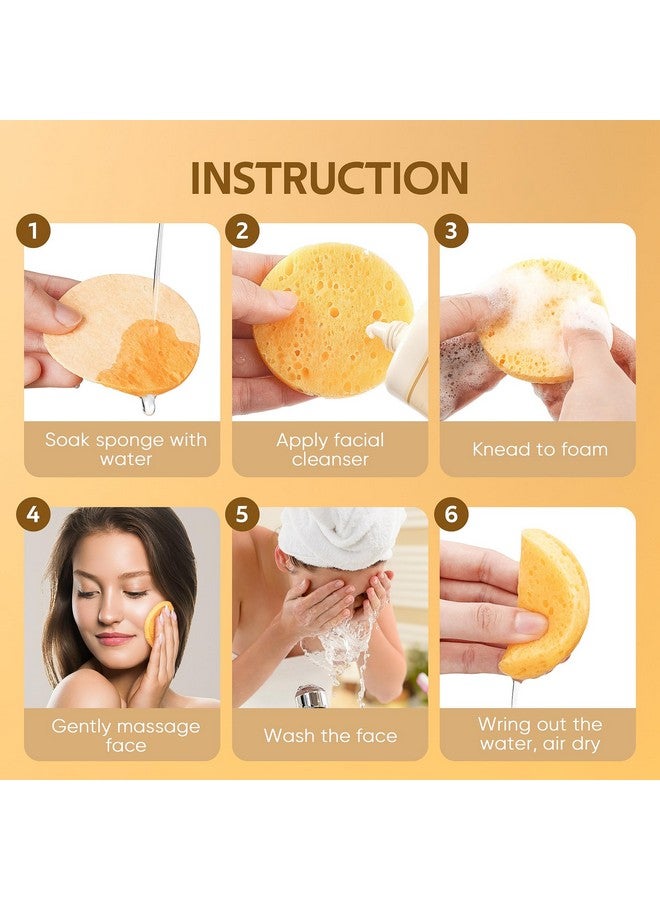 INSTRUCTION

1

Soak sponge with water

2

Apply facial cleanser

3

Knead to foam

4

Gently massage face

5

Wash the face

6

Wring out the water, air dry