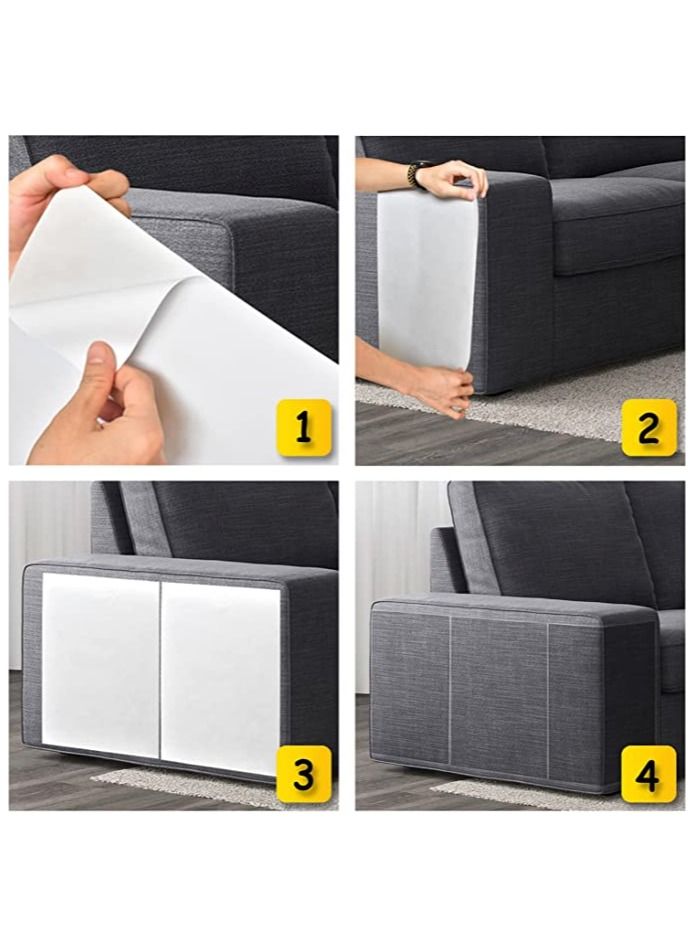 1

2

3

4