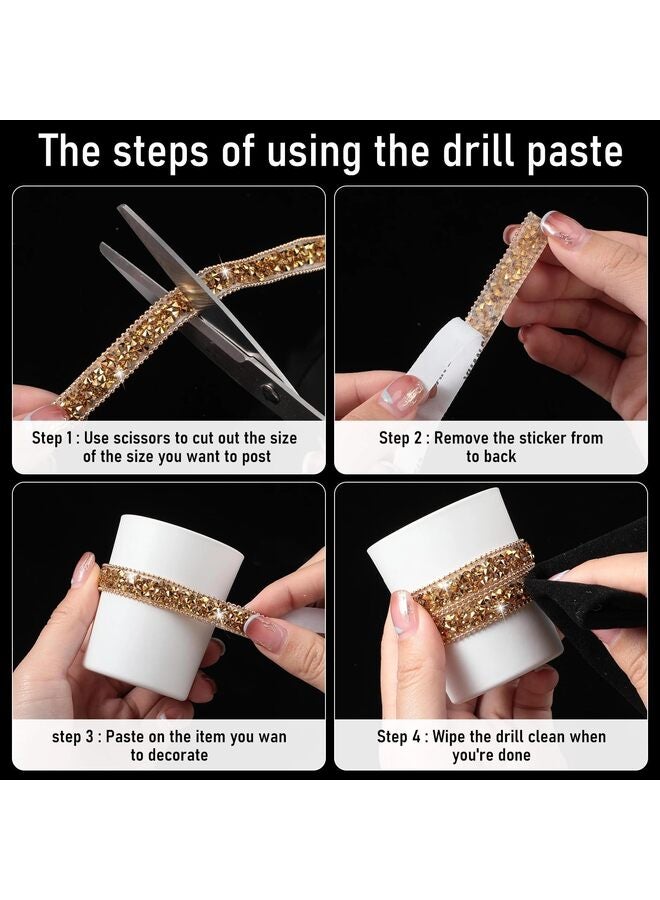 The steps of using the drill paste

Step 1 : Use scissors to cut out the size of the size you want to post

Step 2 : Remove the sticker from to back

step 3 : Paste on the item you wan to decorate

Step 4 : Wipe the drill clean when you're done