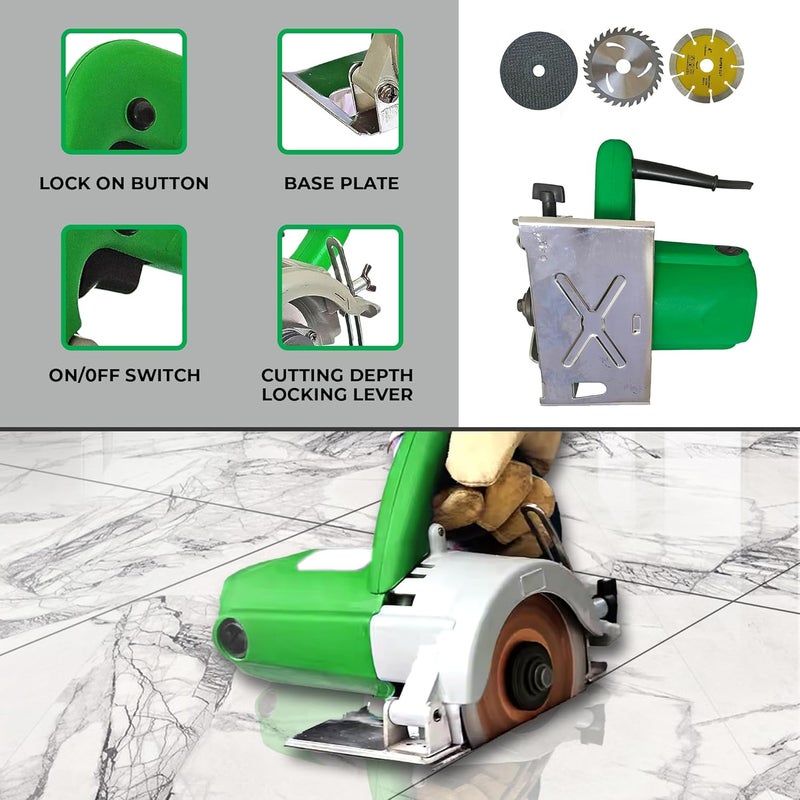 LOCK ON BUTTON

BASE PLATE

ON/0FF SWITCH

CUTTING DEPTH LOCKING LEVER