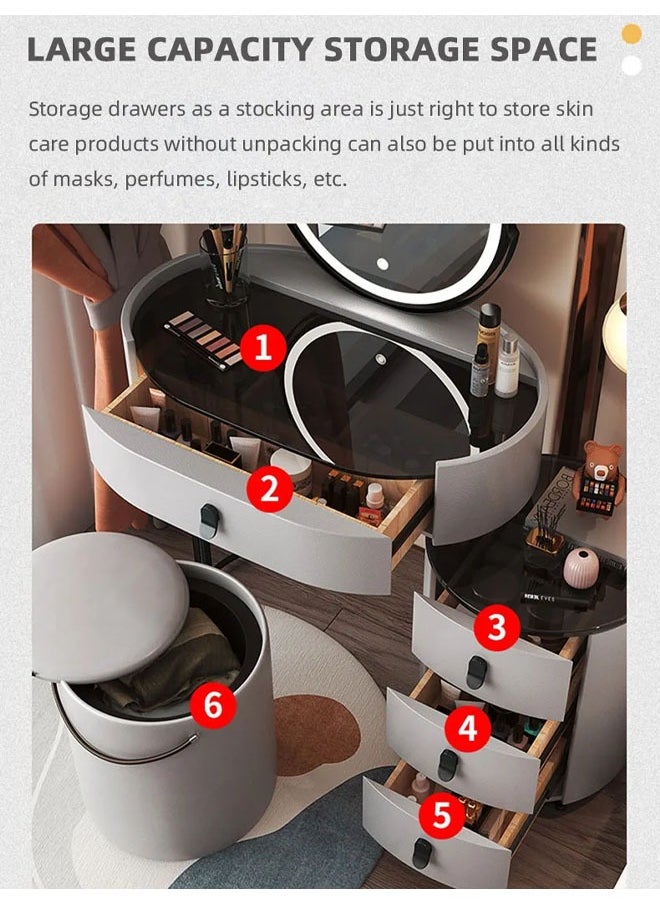 LARGE CAPACITY STORAGE SPACE

Storage drawers as a stocking area is just right to store skin care products without unpacking can also be put into all kinds of masks, perfumes, lipsticks, etc.

1

2

3

4

5

6