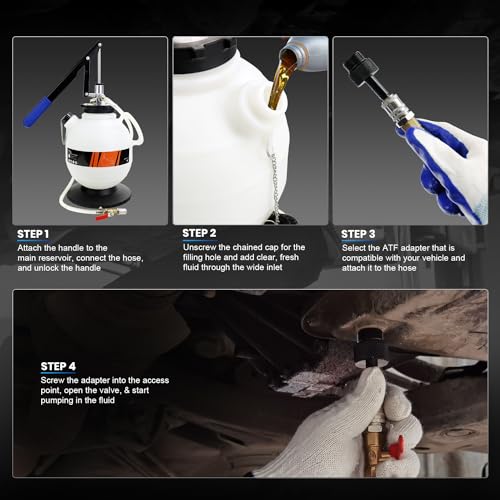 STEP 1
Attach the handle to the main reservoir, connect the hose, and unlock the handle

STEP 2
Unscrew the chained cap for the filling hole and add clear, fresh fluid through the wide inlet

STEP 3
Select the ATF adapter that is compatible with your vehicle and attach it to the hose

STEP 4
Screw the adapter into the access point, open the valve, & start pumping in the fluid