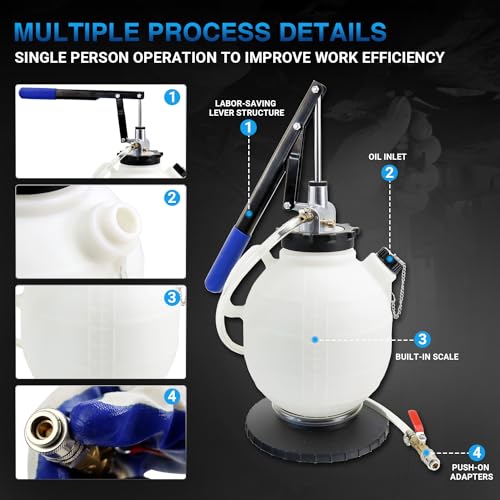 MULTIPLE PROCESS DETAILS
SINGLE PERSON OPERATION TO IMPROVE WORK EFFICIENCY

1

2

3

4

LABOR-SAVING LEVER STRUCTURE
1

OIL INLET
2

3
BUILT-IN SCALE

4
PUSH-ON ADAPTERS