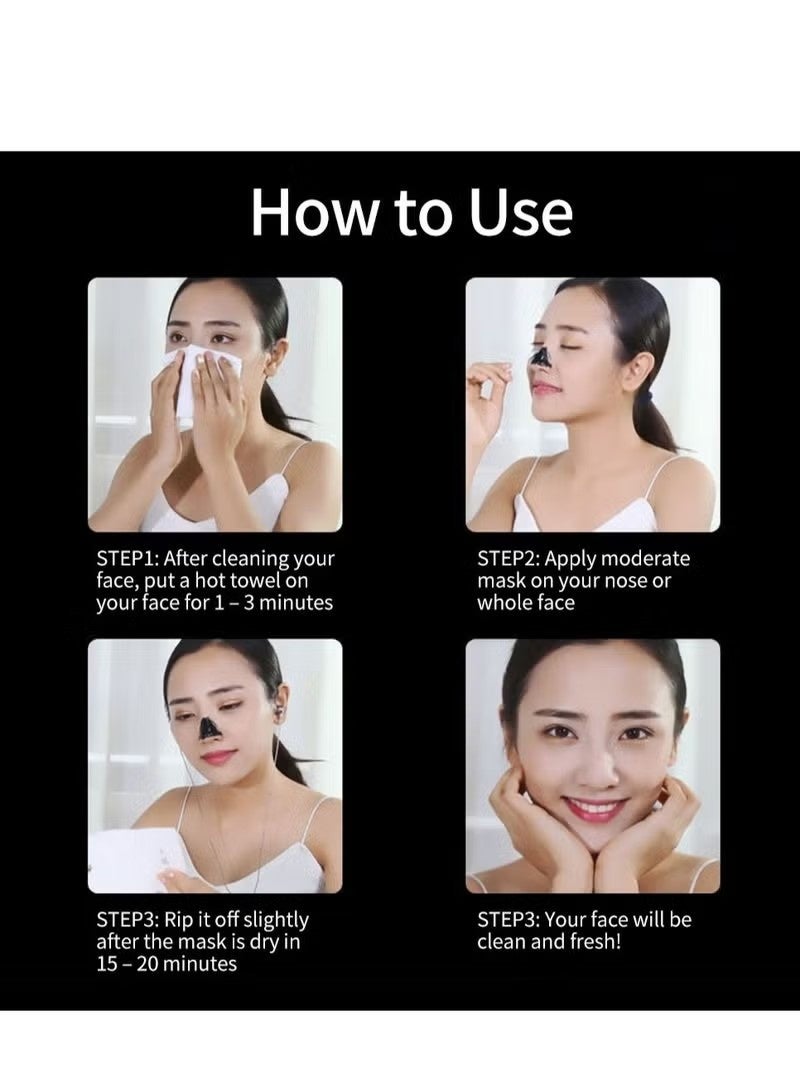 How to Use

STEP1: After cleaning your face, put a hot towel on your face for 1 – 3 minutes

STEP2: Apply moderate mask on your nose or whole face

STEP3: Rip it off slightly after the mask is dry in 15 – 20 minutes

STEP3: Your face will be clean and fresh!