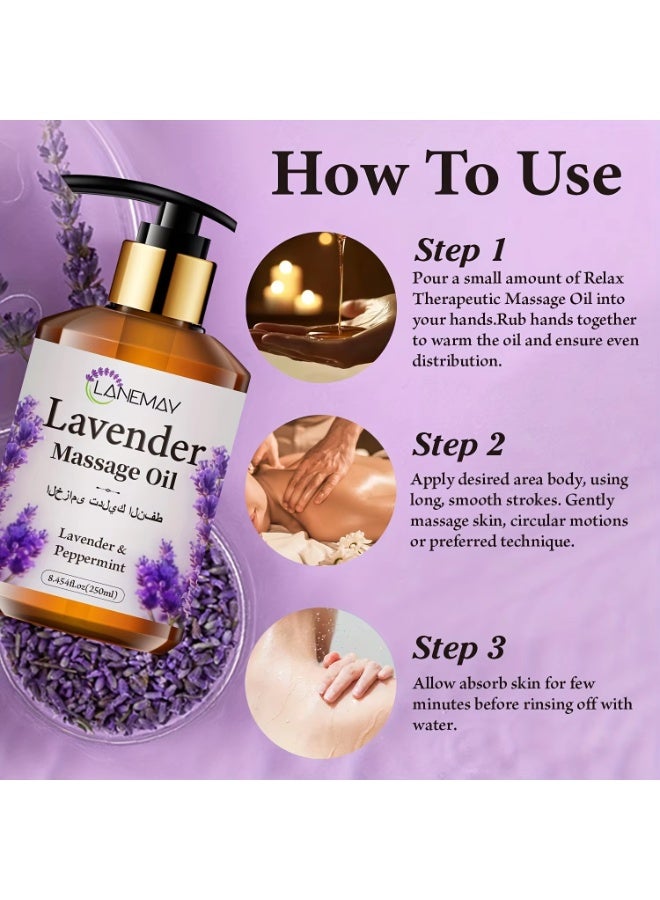 How To Use

LANEMAY
Lavender
Massage Oil
الخزامى تدليك النفط
Lavender & Peppermint
8.454fl.oz(250ml)

Step 1
Pour a small amount of Relax Therapeutic Massage Oil into your hands.Rub hands together to warm the oil and ensure even distribution.

Step 2
Apply desired area body, using long, smooth strokes. Gently massage skin, circular motions or preferred technique.

Step 3
Allow absorb skin for few minutes before rinsing off with water.