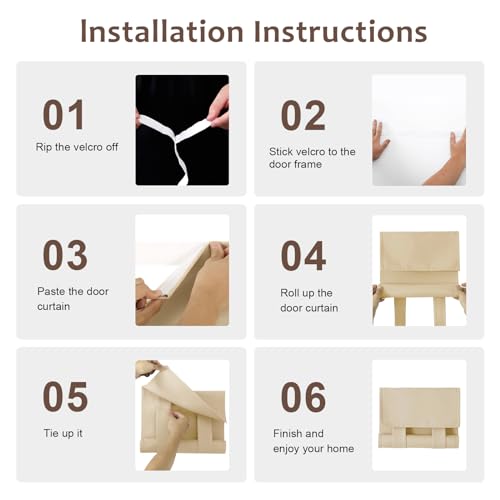 Installation Instructions

01
Rip the velcro off

02
Stick velcro to the door frame

03
Paste the door curtain

04
Roll up the door curtain

05
Tie up it

06
Finish and enjoy your home