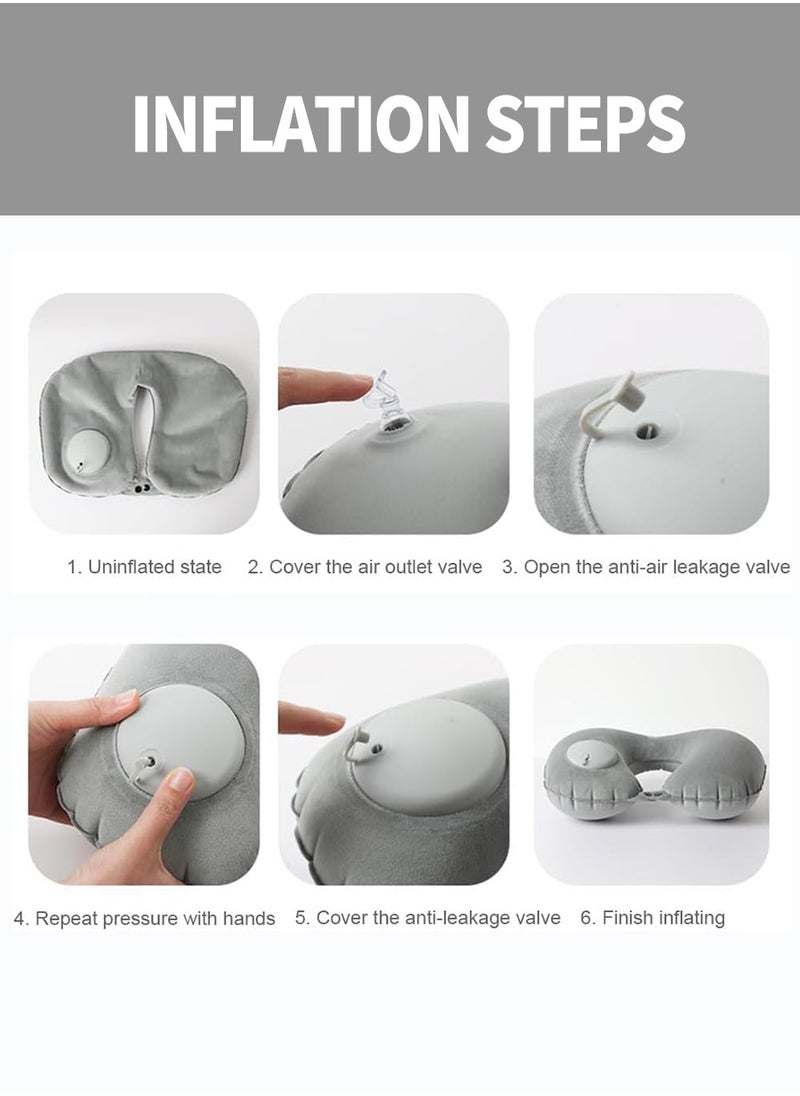 INFLATION STEPS

1. Uninflated state

2. Cover the air outlet valve

3. Open the anti-air leakage valve

4. Repeat pressure with hands

5. Cover the anti-leakage valve

6. Finish inflating