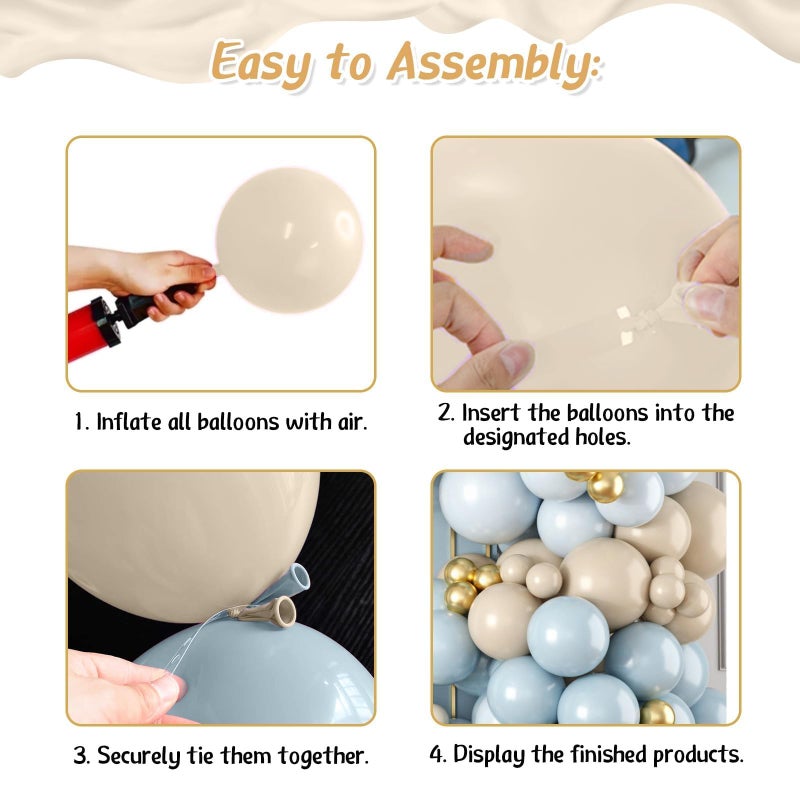 Easy to Assembly:

1. Inflate all balloons with air.

2. Insert the balloons into the designated holes.

3. Securely tie them together.

4. Display the finished products.